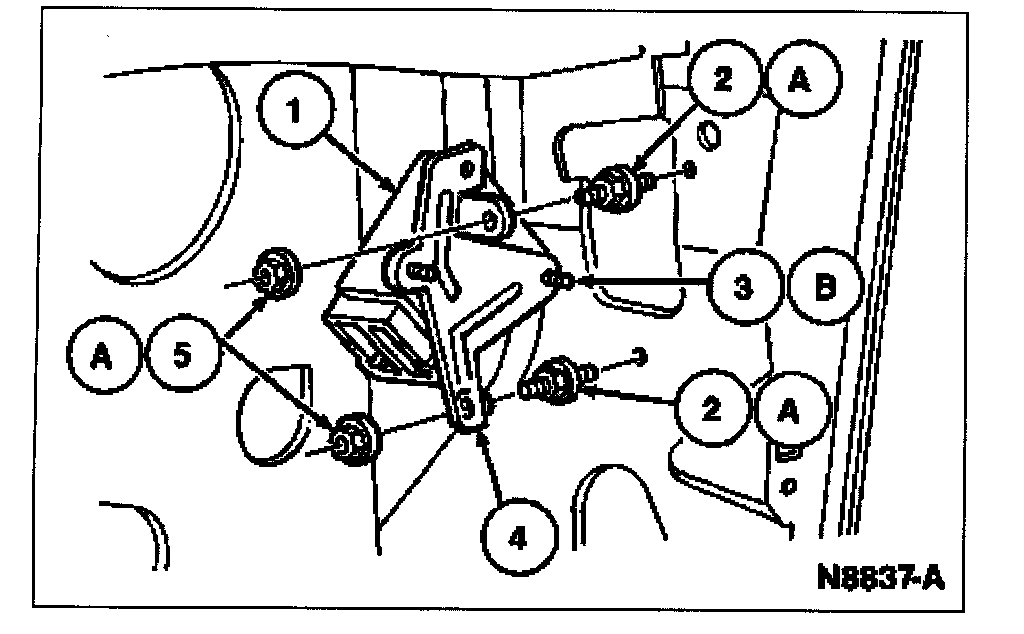 1
2
A
3
B
A
5
2
A
4
N8837-A