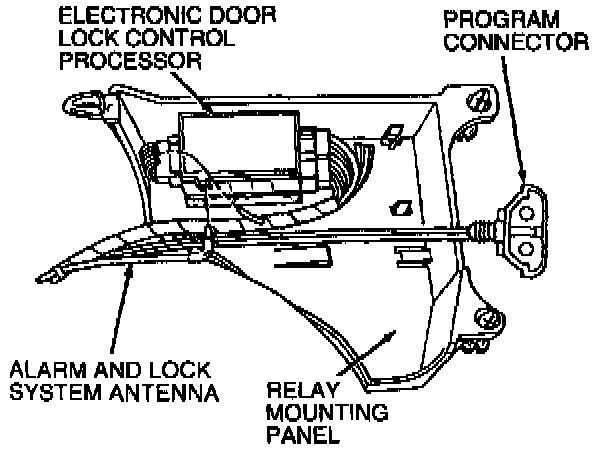 ELECTRONIC DOOR LOCK CONTROL PROCESSOR

PROGRAM CONNECTOR

ALARM AND LOCK SYSTEM ANTENNA

RELAY MOUNTING PANEL