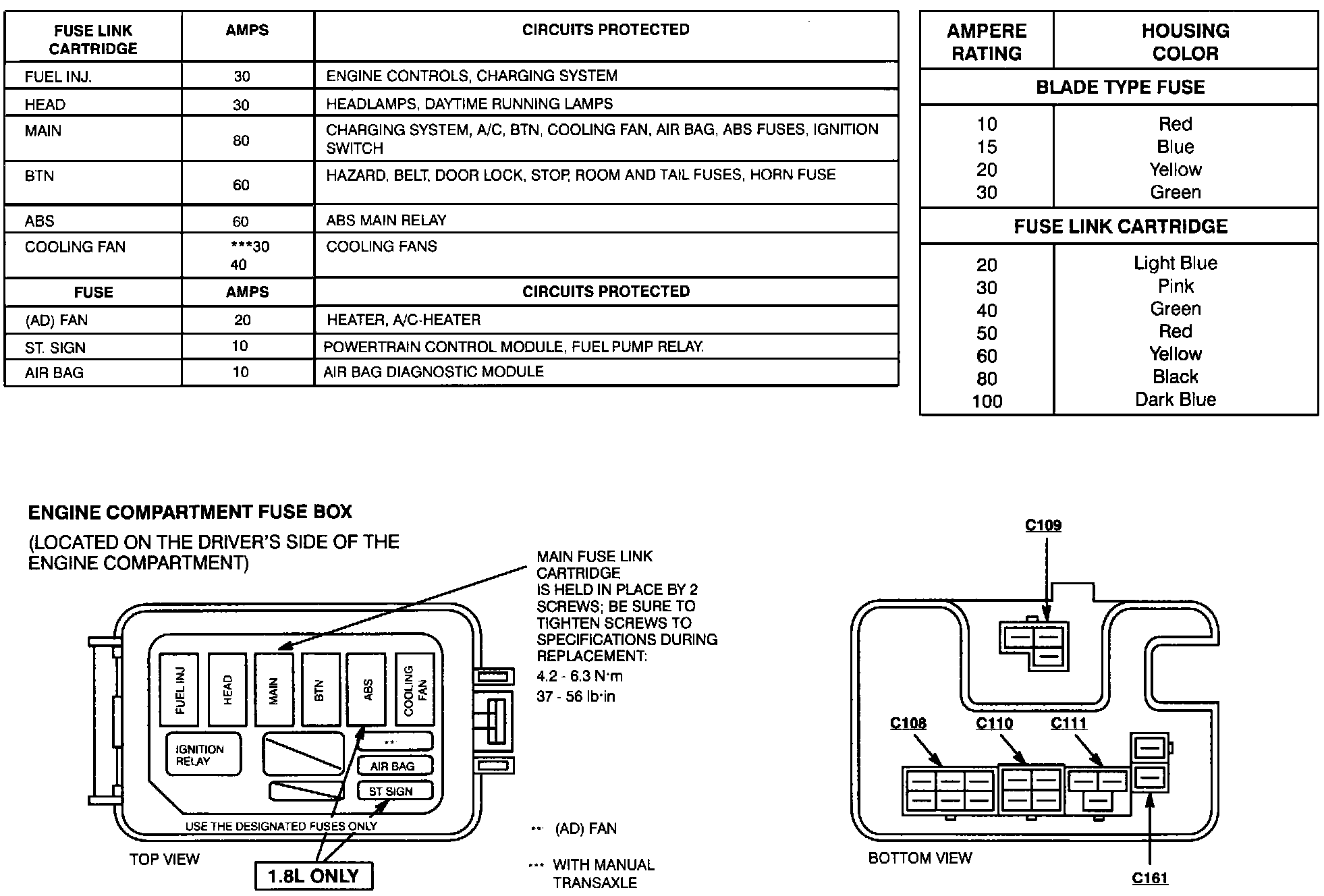 | FUSE LINK CARTRIDGE | AMPS | CIRCUITS PROTECTED |
|---|---|---|
| FUEL INJ. | 30 | ENGINE CONTROLS, CHARGING SYSTEM |
| HEAD | 30 | HEADLAMPS, DAYTIME RUNNING LAMPS |
| MAIN | 80 | CHARGING SYSTEM, A/C, BTN, COOLING FAN, AIR BAG, ABS FUSES, IGNITION SWITCH |
| BTN | 60 | HAZARD, BELT, DOOR LOCK, STOP, ROOM AND TAIL FUSES, HORN FUSE |
| ABS | 60 | ABS MAIN RELAY |
| COOLING FAN | ***30 40 | COOLING FANS |
| FUSE | AMPS | CIRCUITS PROTECTED |
| (AD) FAN | 20 | HEATER, A/C-HEATER |
| ST. SIGN | 10 | POWERTRAIN CONTROL MODULE, FUEL PUMP RELAY. |
| AIR BAG | 10 | AIR BAG DIAGNOSTIC MODULE |

| AMPERE RATING | HOUSING COLOR |
|---|---|
| BLADE TYPE FUSE | |
| 10 | Red |
| 15 | Blue |
| 20 | Yellow |
| 30 | Green |
| FUSE LINK CARTRIDGE | |
| 20 | Light Blue |
| 30 | Pink |
| 40 | Green |
| 50 | Red |
| 60 | Yellow |
| 80 | Black |
| 100 | Dark Blue |

ENGINE COMPARTMENT FUSE BOX
(LOCATED ON THE DRIVER'S SIDE OF THE ENGINE COMPARTMENT)

MAIN FUSE LINK CARTRIDGE IS HELD IN PLACE BY 2 SCREWS; BE SURE TO TIGHTEN SCREWS TO SPECIFICATIONS DURING REPLACEMENT:
4.2 - 6.3 N·m
37 - 56 lb·in

FUEL INJ
HEAD
MAIN
BTN
ABS
COOLING FAN
IGNITION RELAY
**
AIR BAG
ST SIGN
USE THE DESIGNATED FUSES ONLY
TOP VIEW
1.8L ONLY

** (AD) FAN
*** WITH MANUAL TRANSAXLE

C109
C108
C110
C111
C161
BOTTOM VIEW