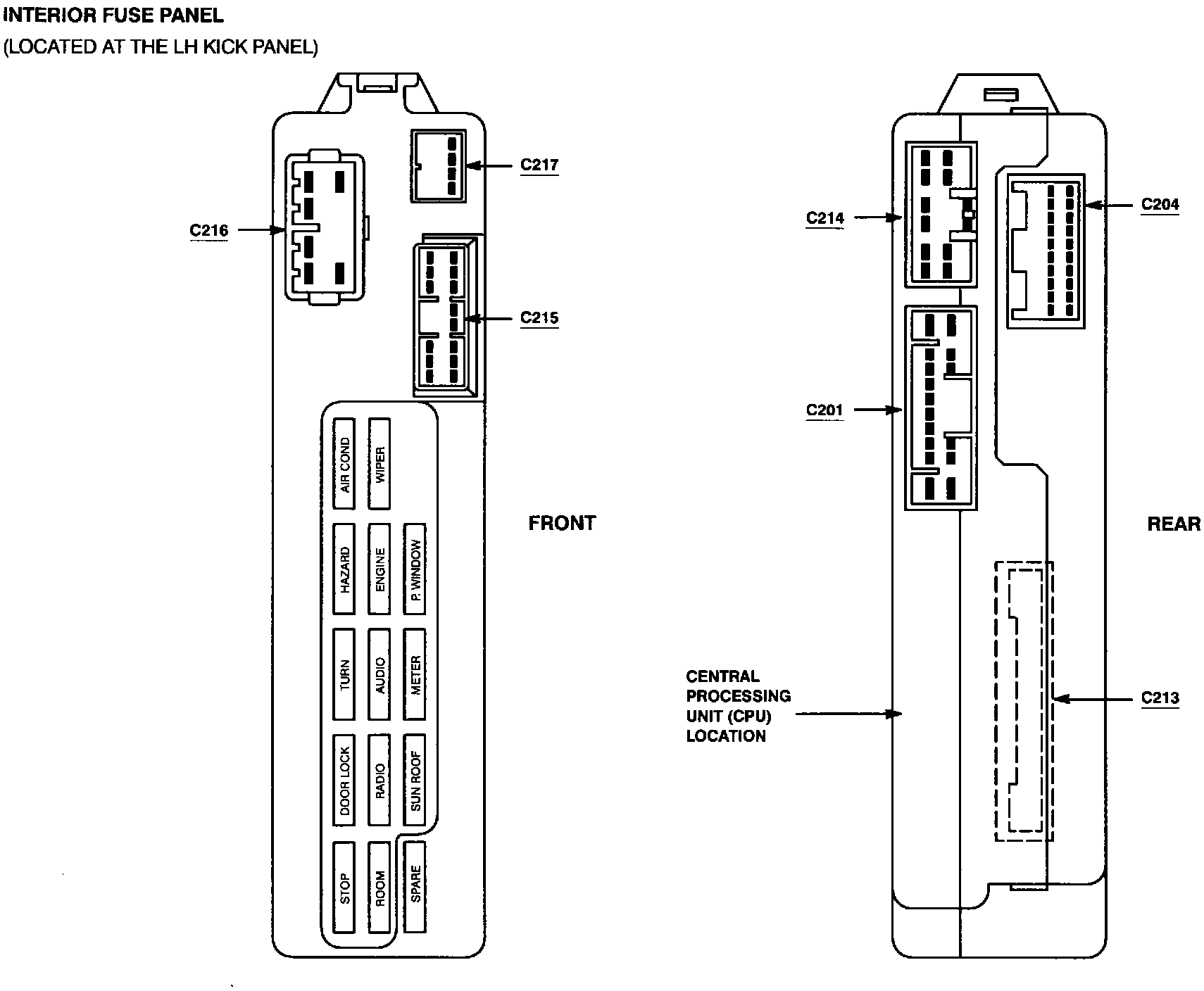 INTERIOR FUSE PANEL
(LOCATED AT THE LH KICK PANEL)

C217

C216

C215

AIR COND
WIPER
HAZARD
ENGINE
P. WINDOW
TURN
AUDIO
METER
DOOR LOCK
RADIO
SUN ROOF
STOP
ROOM
SPARE

FRONT

C214

C204

C201

REAR

CENTRAL PROCESSING UNIT (CPU) LOCATION

C213