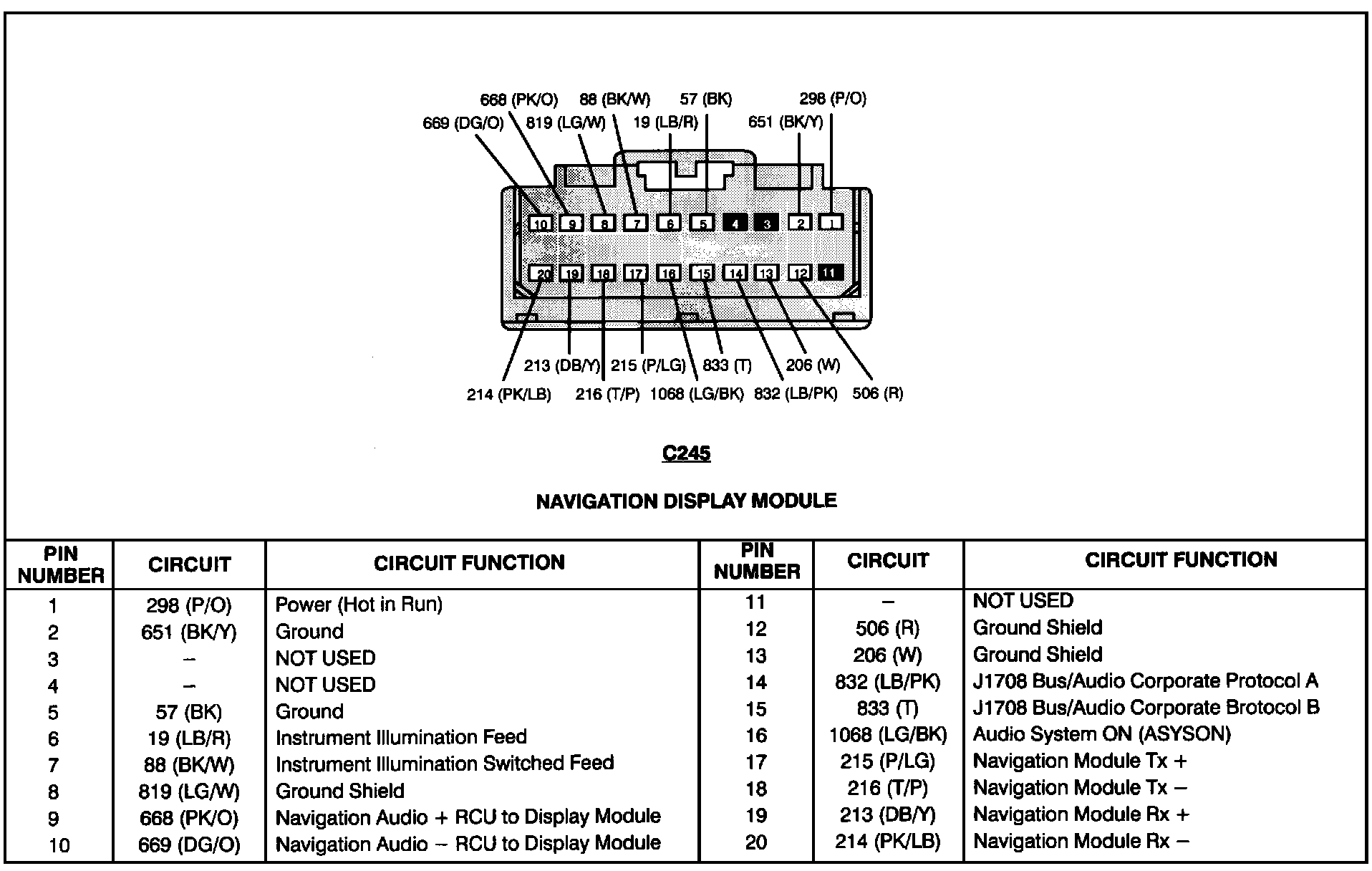 668 (PK/O) 88 (BK/W) 57 (BK) 298 (P/O)
669 (DG/O) 819 (LG/W) 19 (LB/R) 651 (BK/Y)

10 9 8 7 6 5 4 3 2 1
20 19 18 17 16 15 14 13 12 11

213 (DB/Y) 215 (P/LG) 833 (T) 206 (W)
214 (PK/LB) 216 (T/P) 1068 (LG/BK) 832 (LB/PK) 506 (R)

C245

NAVIGATION DISPLAY MODULE

| PIN NUMBER | CIRCUIT | CIRCUIT FUNCTION | PIN NUMBER | CIRCUIT | CIRCUIT FUNCTION |
|---|---|---|---|---|---|
| 1 | 298 (P/O) | Power (Hot in Run) | 11 | – | NOT USED |
| 2 | 651 (BK/Y) | Ground | 12 | 506 (R) | Ground Shield |
| 3 | – | NOT USED | 13 | 206 (W) | Ground Shield |
| 4 | – | NOT USED | 14 | 832 (LB/PK) | J1708 Bus/Audio Corporate Protocol A |
| 5 | 57 (BK) | Ground | 15 | 833 (T) | J1708 Bus/Audio Corporate Brotocol B |
| 6 | 19 (LB/R) | Instrument Illumination Feed | 16 | 1068 (LG/BK) | Audio System ON (ASYSON) |
| 7 | 88 (BK/W) | Instrument Illumination Switched Feed | 17 | 215 (P/LG) | Navigation Module Tx + |
| 8 | 819 (LG/W) | Ground Shield | 18 | 216 (T/P) | Navigation Module Tx – |
| 9 | 668 (PK/O) | Navigation Audio + RCU to Display Module | 19 | 213 (DB/Y) | Navigation Module Rx + |
| 10 | 669 (DG/O) | Navigation Audio – RCU to Display Module | 20 | 214 (PK/LB) | Navigation Module Rx – |