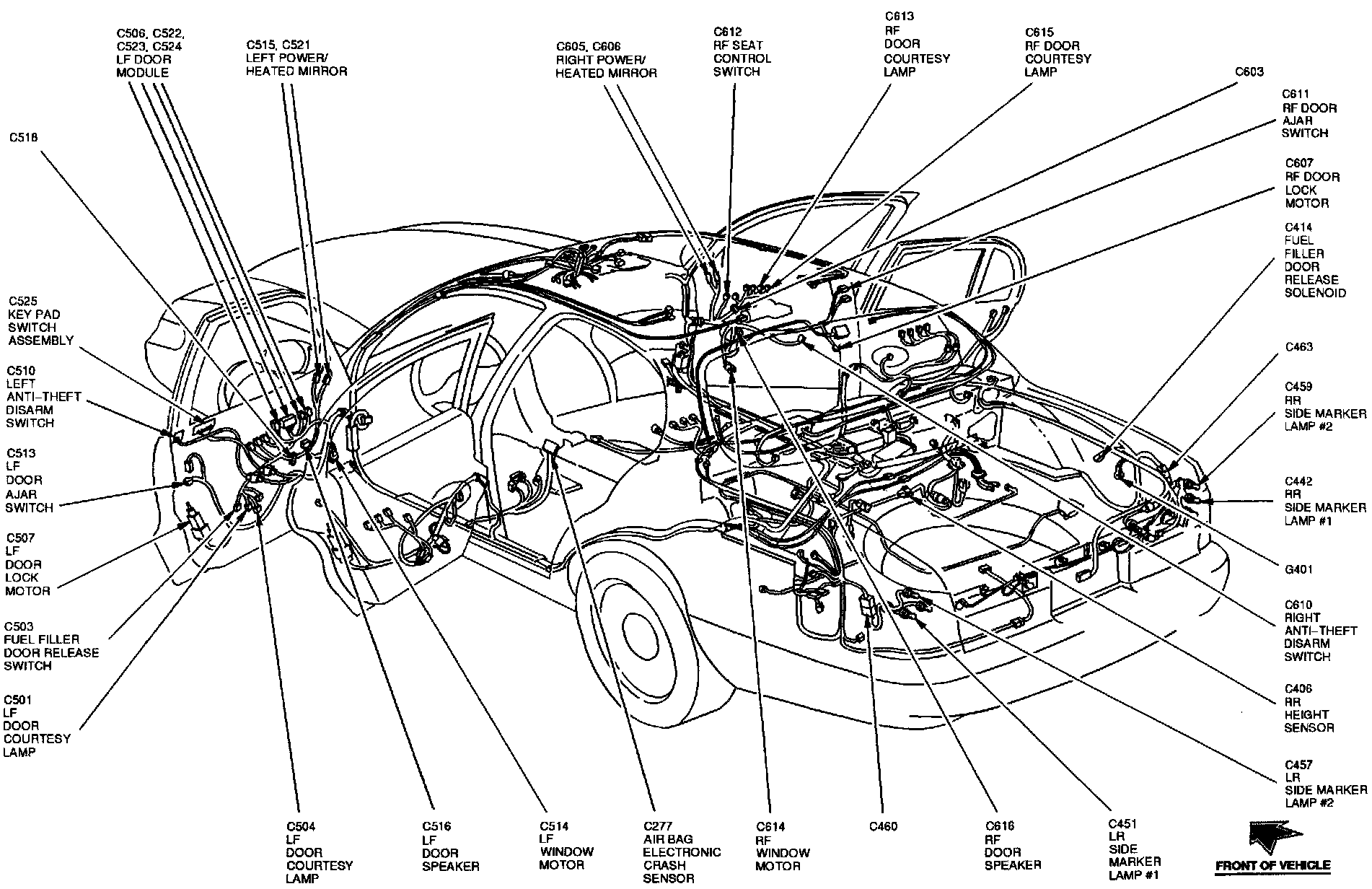 C506, C522, C523, C524 LF DOOR MODULE

C515, C521 LEFT POWER/ HEATED MIRROR

C605, C606 RIGHT POWER/ HEATED MIRROR

C612 RF SEAT CONTROL SWITCH

C613 RF DOOR COURTESY LAMP

C615 RF DOOR COURTESY LAMP

C603

C611 RF DOOR AJAR SWITCH

C607 RF DOOR LOCK MOTOR

C414 FUEL FILLER DOOR RELEASE SOLENOID

C463

C459 RR SIDE MARKER LAMP #2

C442 RR SIDE MARKER LAMP #1

G401

C610 RIGHT ANTI-THEFT DISARM SWITCH

C406 RR HEIGHT SENSOR

C457 LR SIDE MARKER LAMP #2

C518

C525 KEY PAD SWITCH ASSEMBLY

C510 LEFT ANTI-THEFT DISARM SWITCH

C513 LF DOOR AJAR SWITCH

C507 LF DOOR LOCK MOTOR

C503 FUEL FILLER DOOR RELEASE SWITCH

C501 LF DOOR COURTESY LAMP

C504 LF DOOR COURTESY LAMP

C516 LF DOOR SPEAKER

C514 LF WINDOW MOTOR

C277 AIR BAG ELECTRONIC CRASH SENSOR

C614 RF WINDOW MOTOR

C460

C616 RF DOOR SPEAKER

C451 LR SIDE MARKER LAMP #1

FRONT OF VEHICLE