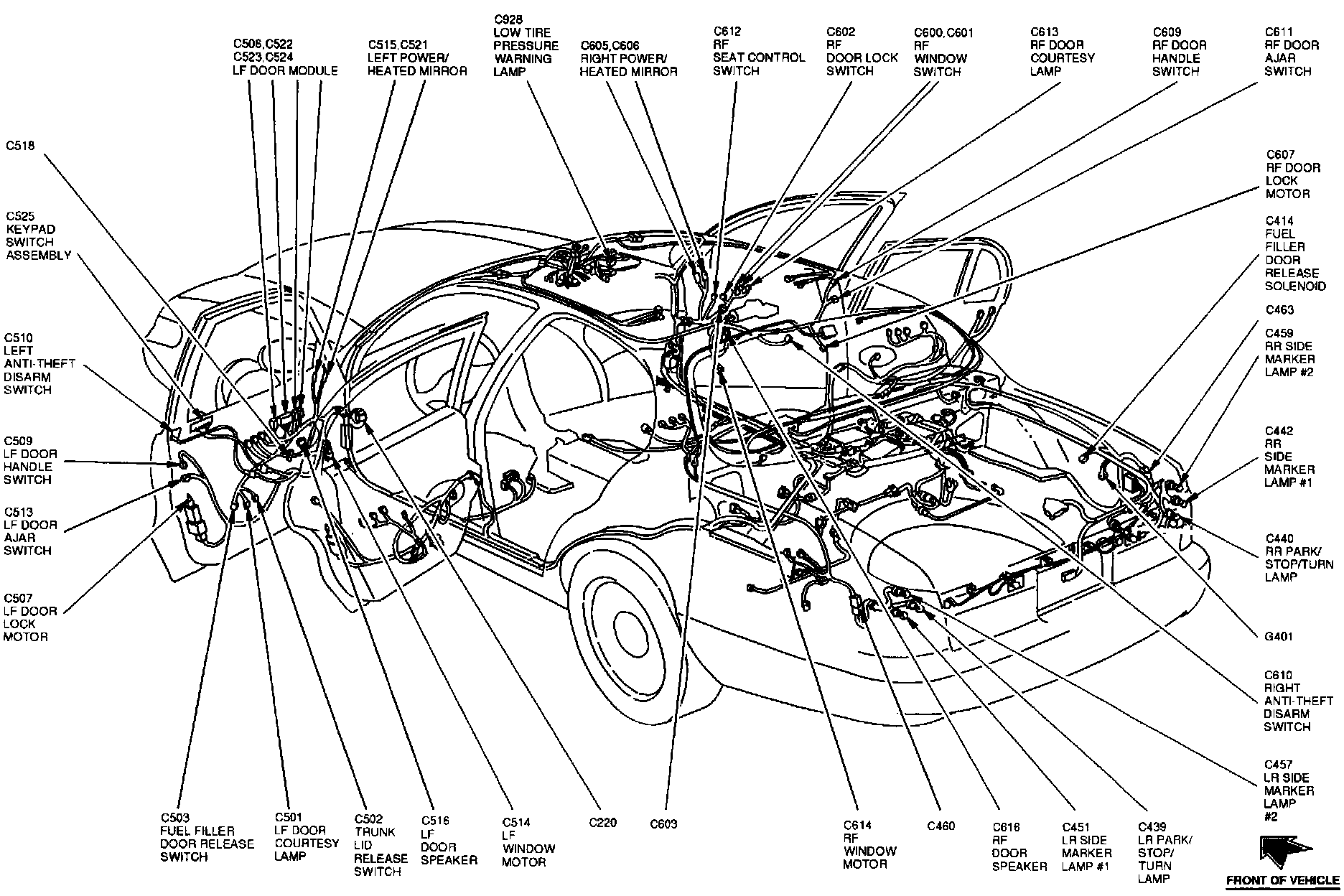 C506,C522
C523,C524
LF DOOR MODULE

C515,C521
LEFT POWER/
HEATED MIRROR

C928
LOW TIRE
PRESSURE
WARNING
LAMP

C605,C606
RIGHT POWER/
HEATED MIRROR

C612
RF
SEAT CONTROL
SWITCH

C602
RF
DOOR LOCK
SWITCH

C600,C601
RF
WINDOW
SWITCH

C613
RF DOOR
COURTESY
LAMP

C609
RF DOOR
HANDLE
SWITCH

C611
RF DOOR
AJAR
SWITCH

C518

C525
KEYPAD
SWITCH
ASSEMBLY

C510
LEFT
ANTI-THEFT
DISARM
SWITCH

C509
LF DOOR
HANDLE
SWITCH

C513
LF DOOR
AJAR
SWITCH

C507
LF DOOR
LOCK
MOTOR

C607
RF DOOR
LOCK
MOTOR

C414
FUEL
FILLER
DOOR
RELEASE
SOLENOID

C463

C459
RR SIDE
MARKER
LAMP #2

C442
RR
SIDE
MARKER
LAMP #1

C440
RR PARK/
STOP/TURN
LAMP

G401

C610
RIGHT
ANTI-THEFT
DISARM
SWITCH

C457
LR SIDE
MARKER
LAMP
#2

C503
FUEL FILLER
DOOR RELEASE
SWITCH

C501
LF DOOR
COURTESY
LAMP

C502
TRUNK
LID
RELEASE
SWITCH

C516
LF
DOOR
SPEAKER

C514
LF
WINDOW
MOTOR

C220

C603

C614
RF
WINDOW
MOTOR

C460

C616
RF
DOOR
SPEAKER

C451
LR SIDE
MARKER
LAMP #1

C439
LR PARK/
STOP/
TURN
LAMP

FRONT OF VEHICLE