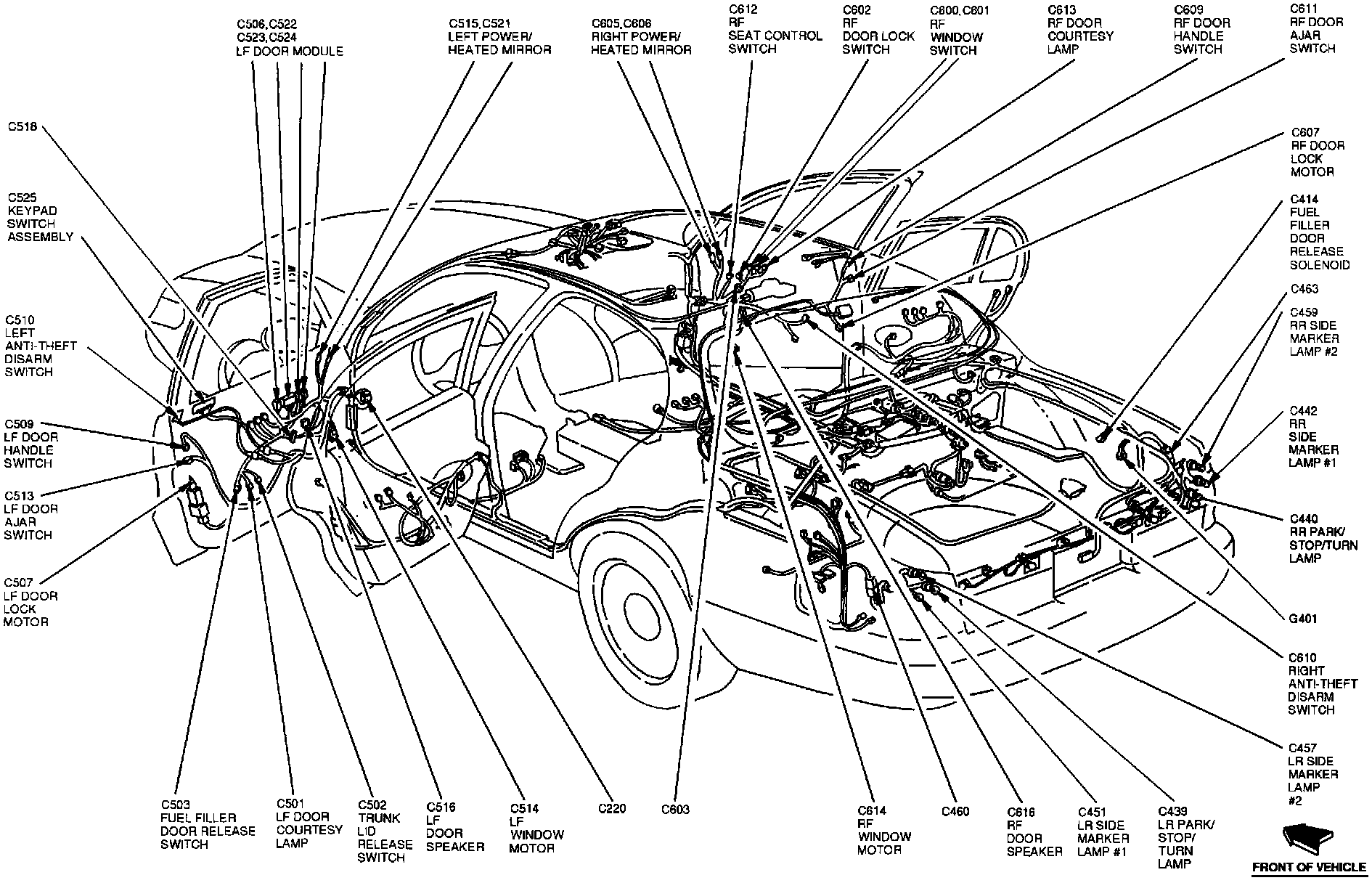 C506, C522
C523, C524
LF DOOR MODULE

C515, C521
LEFT POWER/
HEATED MIRROR

C605, C606
RIGHT POWER/
HEATED MIRROR

C612
RF
SEAT CONTROL
SWITCH

C602
RF
DOOR LOCK
SWITCH

C600, C601
RF
WINDOW
SWITCH

C613
RF DOOR
COURTESY
LAMP

C609
RF DOOR
HANDLE
SWITCH

C611
RF DOOR
AJAR
SWITCH

C518

C525
KEYPAD
SWITCH
ASSEMBLY

C510
LEFT
ANTI-THEFT
DISARM
SWITCH

C509
LF DOOR
HANDLE
SWITCH

C513
LF DOOR
AJAR
SWITCH

C507
LF DOOR
LOCK
MOTOR

C607
RF DOOR
LOCK
MOTOR

C414
FUEL
FILLER
DOOR
RELEASE
SOLENOID

C463

C459
RR SIDE
MARKER
LAMP #2

C442
RR
SIDE
MARKER
LAMP #1

C440
RR PARK/
STOP/TURN
LAMP

G401

C610
RIGHT
ANTI-THEFT
DISARM
SWITCH

C457
LR SIDE
MARKER
LAMP
#2

C503
FUEL FILLER
DOOR RELEASE
SWITCH

C501
LF DOOR
COURTESY
LAMP

C502
TRUNK
LID
RELEASE
SWITCH

C516
LF
DOOR
SPEAKER

C514
LF
WINDOW
MOTOR

C220

C603

C614
RF
WINDOW
MOTOR

C460

C616
RF
DOOR
SPEAKER

C451
LR SIDE
MARKER
LAMP #1

C439
LR PARK/
STOP/
TURN
LAMP

FRONT OF VEHICLE