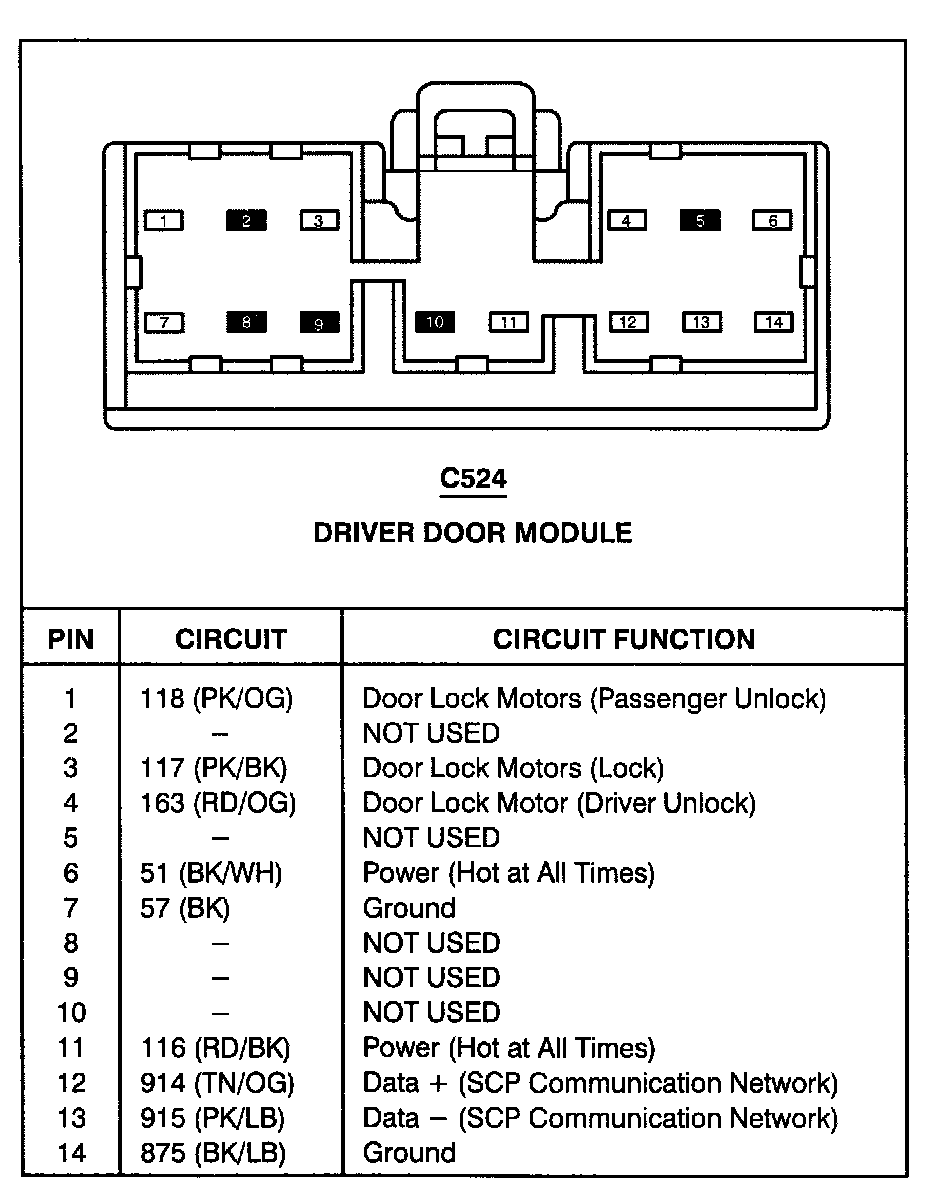 1 2 3 4 5 6
7 8 9 10 11 12 13 14

C524

DRIVER DOOR MODULE

| PIN | CIRCUIT | CIRCUIT FUNCTION |
|---|---|---|
| 1 | 118 (PK/OG) | Door Lock Motors (Passenger Unlock) |
| 2 | – | NOT USED |
| 3 | 117 (PK/BK) | Door Lock Motors (Lock) |
| 4 | 163 (RD/OG) | Door Lock Motor (Driver Unlock) |
| 5 | – | NOT USED |
| 6 | 51 (BK/WH) | Power (Hot at All Times) |
| 7 | 57 (BK) | Ground |
| 8 | – | NOT USED |
| 9 | – | NOT USED |
| 10 | – | NOT USED |
| 11 | 116 (RD/BK) | Power (Hot at All Times) |
| 12 | 914 (TN/OG) | Data + (SCP Communication Network) |
| 13 | 915 (PK/LB) | Data – (SCP Communication Network) |
| 14 | 875 (BK/LB) | Ground |