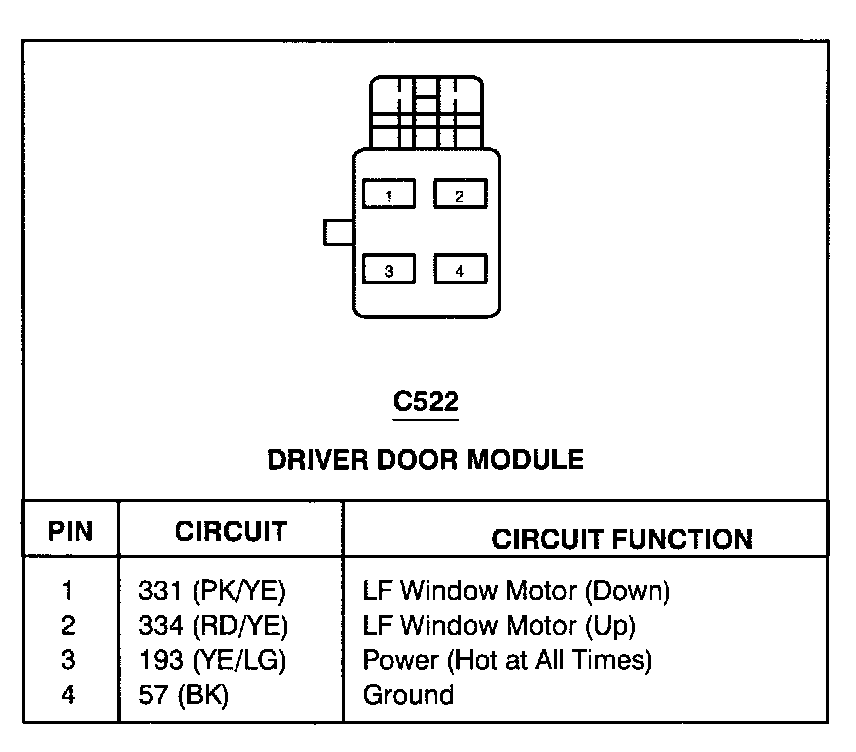 1
2
3
4

C522

DRIVER DOOR MODULE

| PIN | CIRCUIT | CIRCUIT FUNCTION |
|---|---|---|
| 1 | 331 (PK/YE) | LF Window Motor (Down) |
| 2 | 334 (RD/YE) | LF Window Motor (Up) |
| 3 | 193 (YE/LG) | Power (Hot at All Times) |
| 4 | 57 (BK) | Ground |