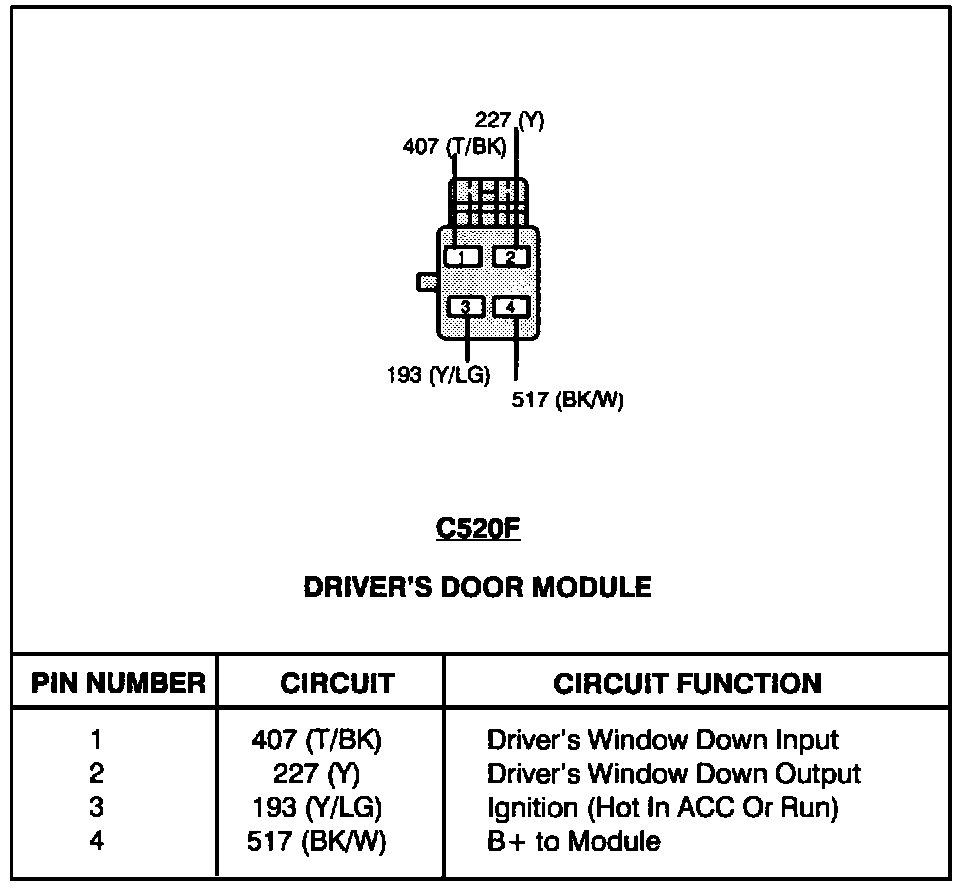 227 (Y)
407 (T/BK)
1
2
3
4
193 (Y/LG)
517 (BK/W)

C520F

DRIVER'S DOOR MODULE

| PIN NUMBER | CIRCUIT | CIRCUIT FUNCTION |
|---|---|---|
| 1 | 407 (T/BK) | Driver's Window Down Input |
| 2 | 227 (Y) | Driver's Window Down Output |
| 3 | 193 (Y/LG) | Ignition (Hot In ACC Or Run) |
| 4 | 517 (BK/W) | B+ to Module |