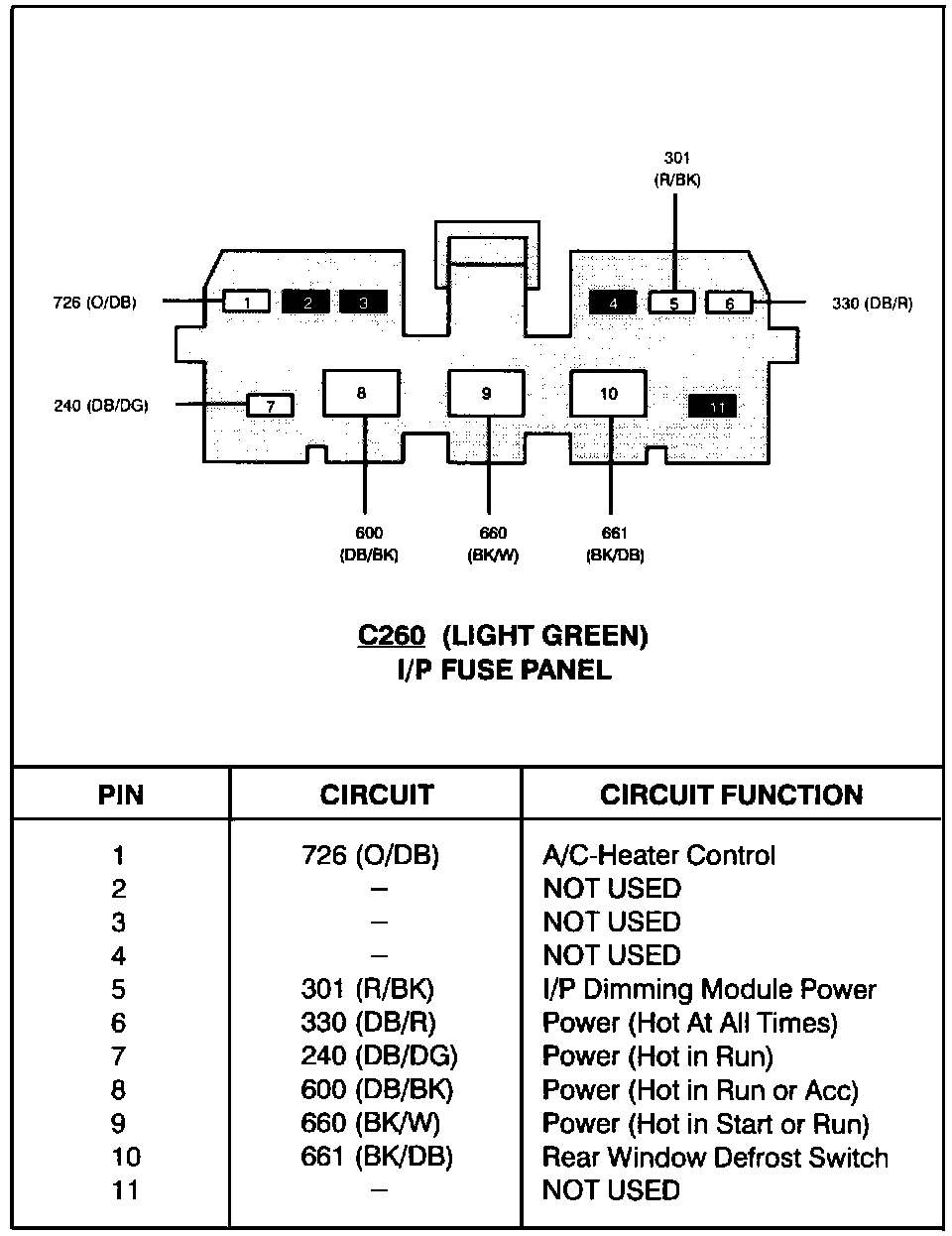 301
(R/BK)

726 (O/DB)

1 2 3 4 5 6

330 (DB/R)

240 (DB/DG)

7 8 9 10 11

600
(DB/BK)

660
(BK/W)

661
(BK/DB)

C260 (LIGHT GREEN)
I/P FUSE PANEL

| PIN | CIRCUIT | CIRCUIT FUNCTION |
|---|---|---|
| 1 | 726 (O/DB) | A/C-Heater Control |
| 2 | – | NOT USED |
| 3 | – | NOT USED |
| 4 | – | NOT USED |
| 5 | 301 (R/BK) | I/P Dimming Module Power |
| 6 | 330 (DB/R) | Power (Hot At All Times) |
| 7 | 240 (DB/DG) | Power (Hot in Run) |
| 8 | 600 (DB/BK) | Power (Hot in Run or Acc) |
| 9 | 660 (BK/W) | Power (Hot in Start or Run) |
| 10 | 661 (BK/DB) | Rear Window Defrost Switch |
| 11 | – | NOT USED |