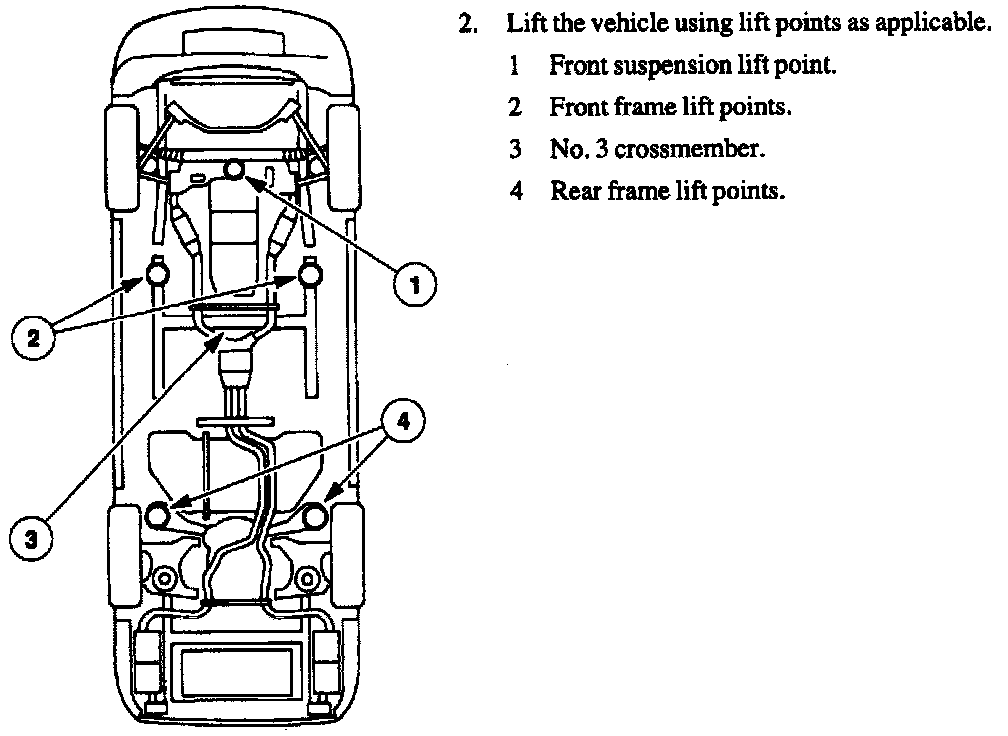 1

2

4

3

2. Lift the vehicle using lift points as applicable.

1 Front suspension lift point.

2 Front frame lift points.

3 No. 3 crossmember.

4 Rear frame lift points.