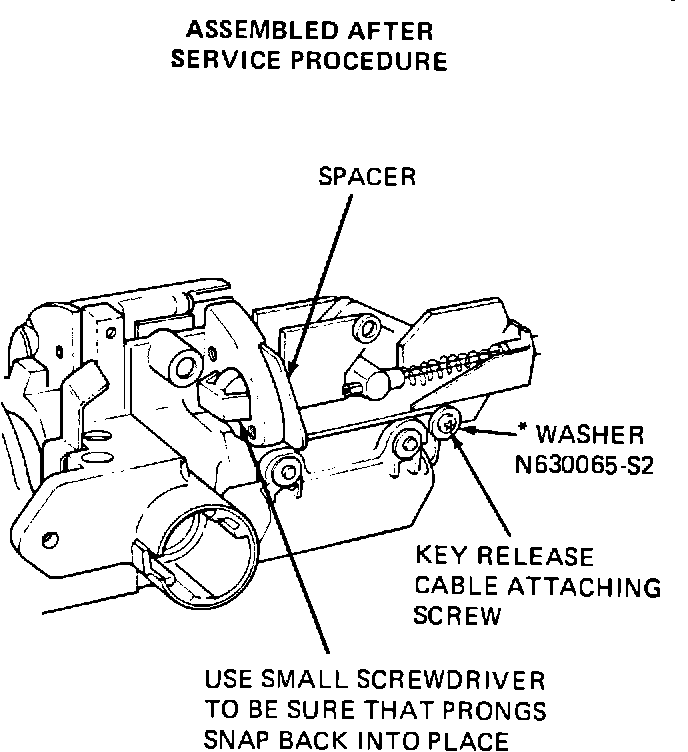 ASSEMBLED AFTER SERVICE PROCEDURE

SPACER

* WASHER N630065-S2

KEY RELEASE CABLE ATTACHING SCREW

USE SMALL SCREWDRIVER TO BE SURE THAT PRONGS SNAP BACK INTO PLACE