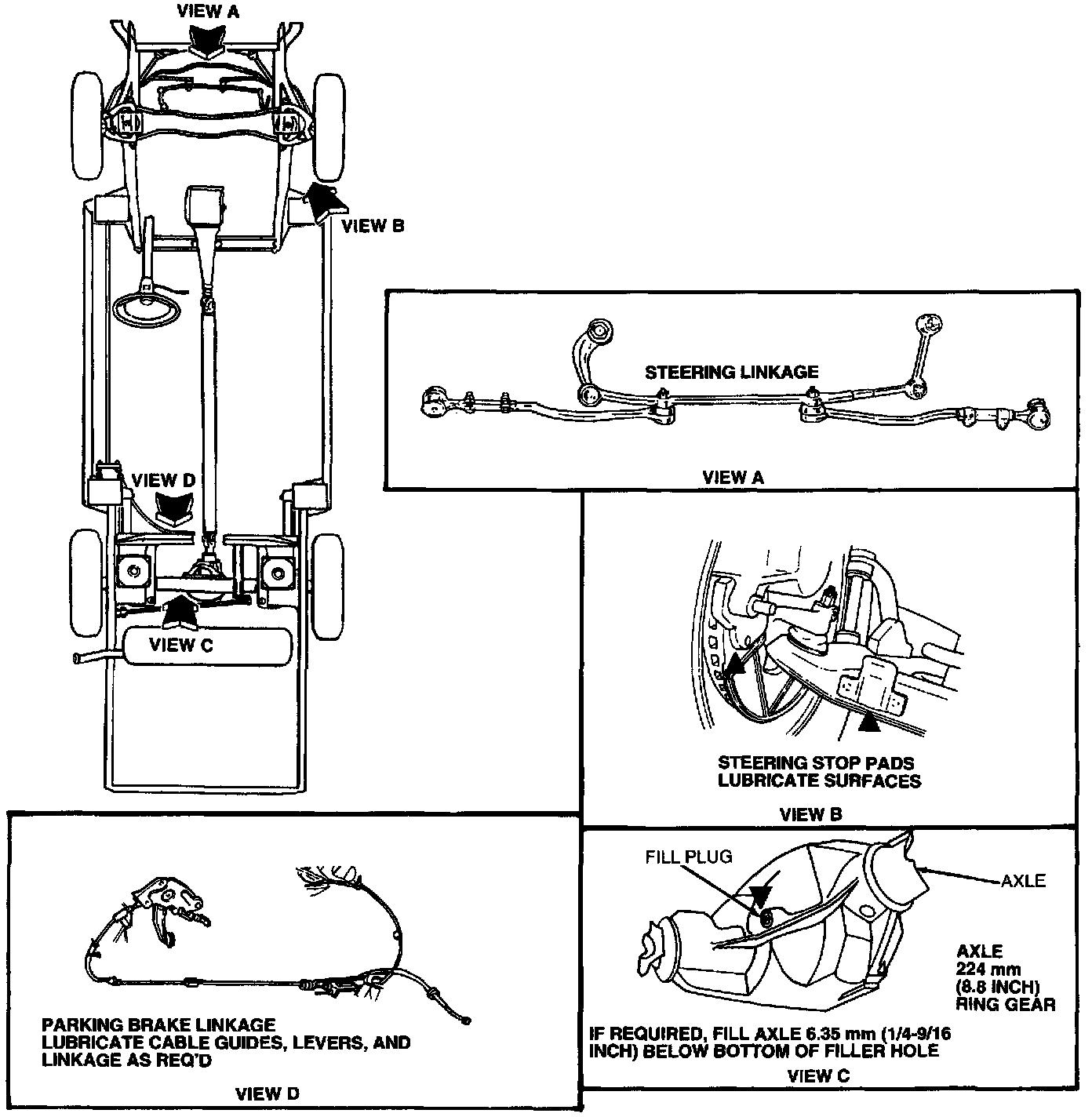 VIEW A

VIEW B

VIEW D

VIEW C

STEERING LINKAGE

VIEW A

STEERING STOP PADS
LUBRICATE SURFACES

VIEW B

FILL PLUG

AXLE

AXLE
224 mm
(8.8 INCH)
RING GEAR

IF REQUIRED, FILL AXLE 6.35 mm (1/4-9/16 INCH) BELOW BOTTOM OF FILLER HOLE

VIEW C

PARKING BRAKE LINKAGE
LUBRICATE CABLE GUIDES, LEVERS, AND LINKAGE AS REQ'D

VIEW D