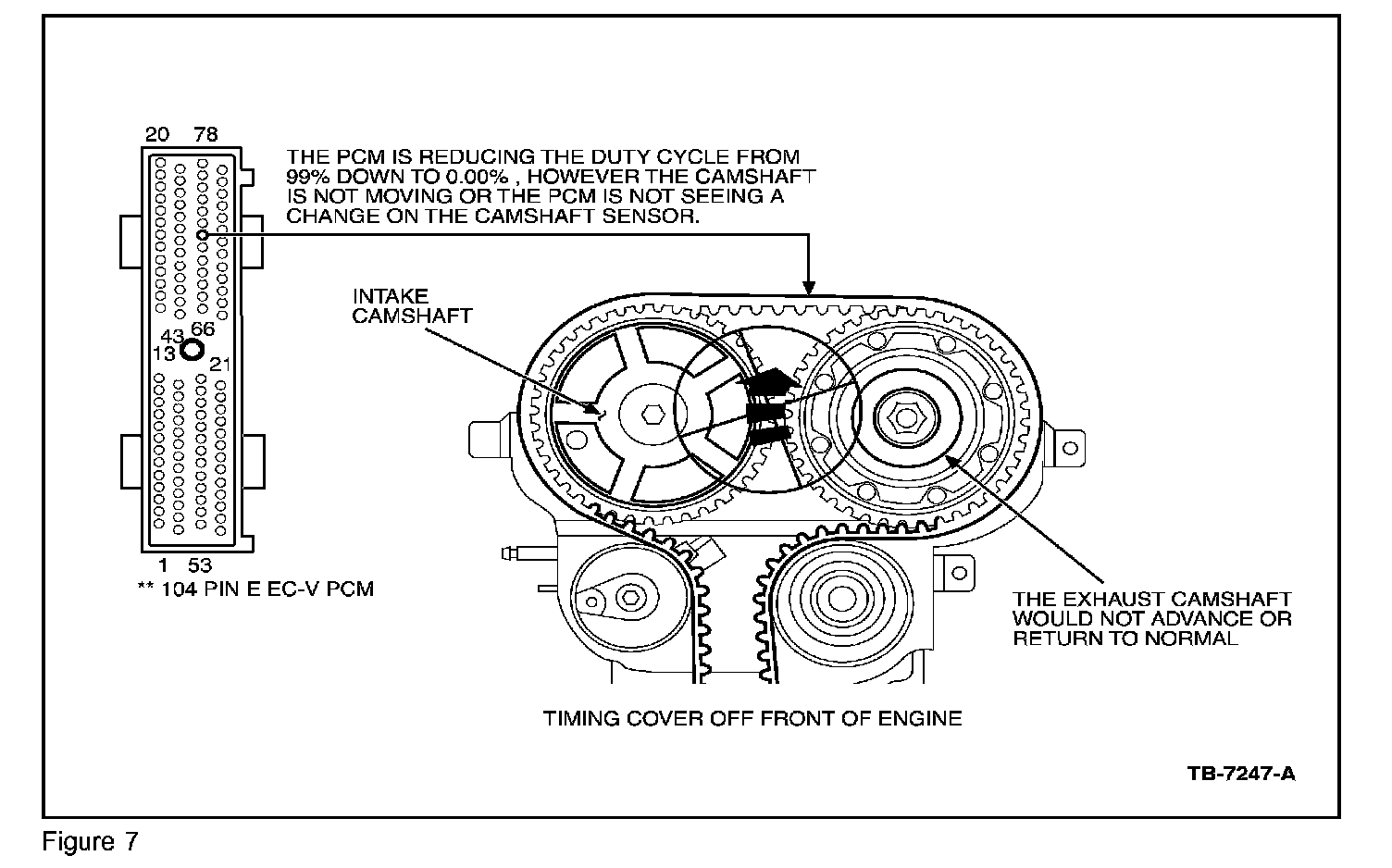 20 78

THE PCM IS REDUCING THE DUTY CYCLE FROM 99% DOWN TO 0.00% , HOWEVER THE CAMSHAFT IS NOT MOVING OR THE PCM IS NOT SEEING A CHANGE ON THE CAMSHAFT SENSOR.

INTAKE CAMSHAFT

43 66
13
21

1 53
** 104 PIN E EC-V PCM

THE EXHAUST CAMSHAFT WOULD NOT ADVANCE OR RETURN TO NORMAL

TIMING COVER OFF FRONT OF ENGINE

TB-7247-A

Figure 7