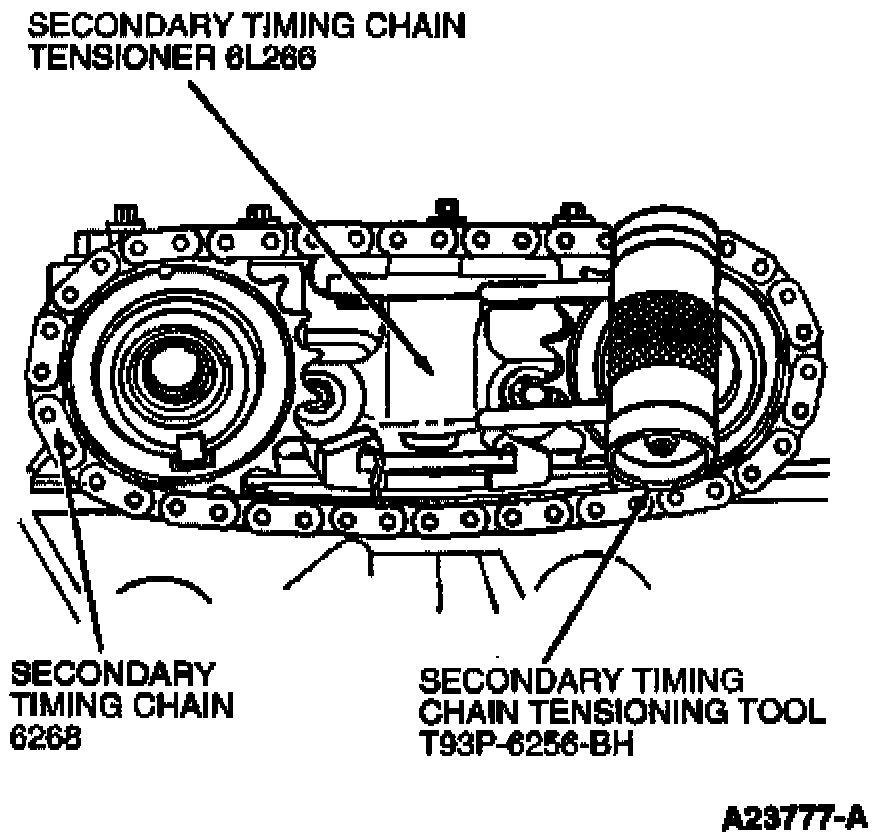 SECONDARY TIMING CHAIN TENSIONER 6L266

SECONDARY TIMING CHAIN 6268

SECONDARY TIMING CHAIN TENSIONING TOOL T93P-6256-BH

A23777-A