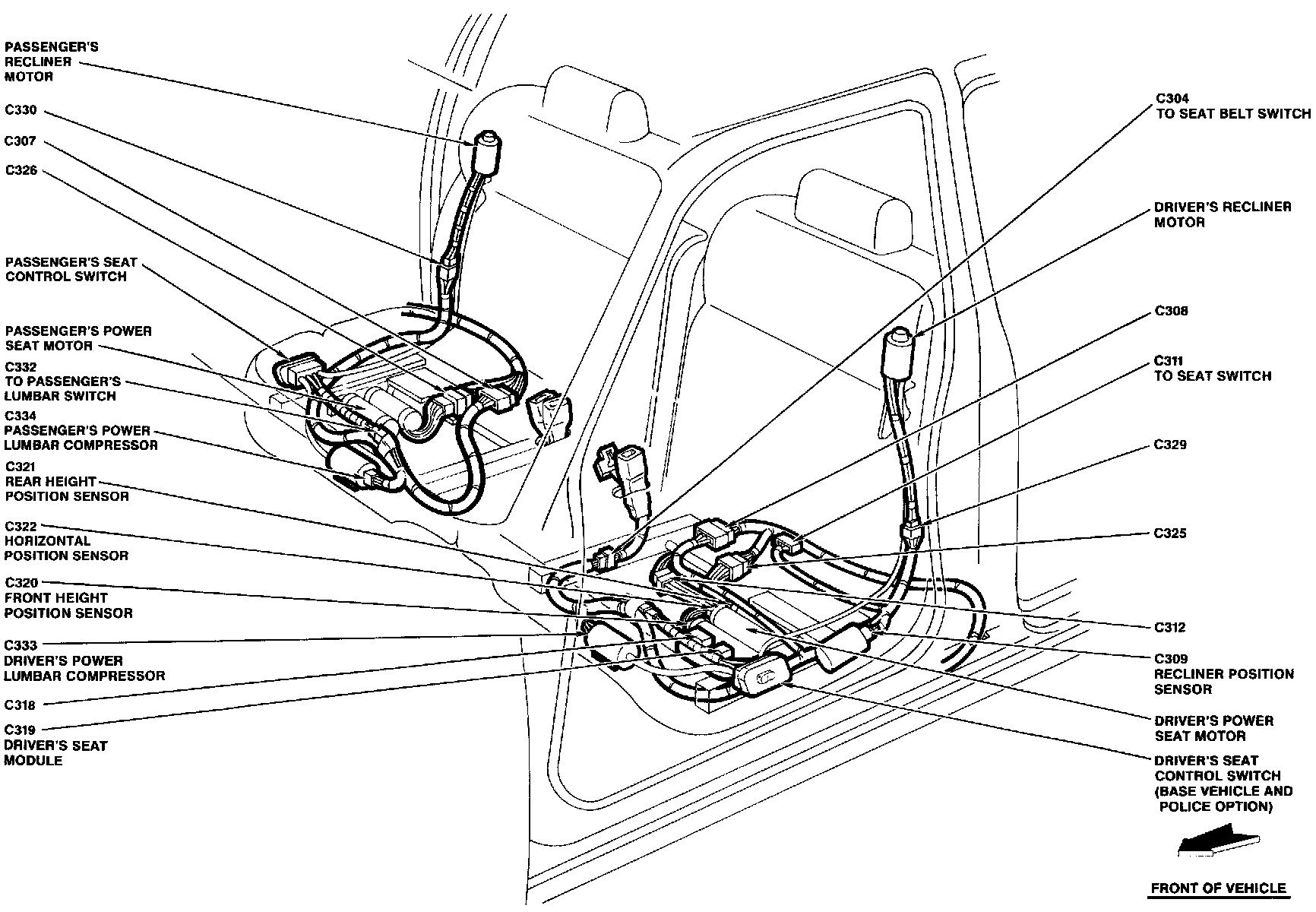 PASSENGER'S RECLINER MOTOR

C330

C307

C326

PASSENGER'S SEAT CONTROL SWITCH

PASSENGER'S POWER SEAT MOTOR

C332 TO PASSENGER'S LUMBAR SWITCH

C334 PASSENGER'S POWER LUMBAR COMPRESSOR

C321 REAR HEIGHT POSITION SENSOR

C322 HORIZONTAL POSITION SENSOR

C320 FRONT HEIGHT POSITION SENSOR

C333 DRIVER'S POWER LUMBAR COMPRESSOR

C318

C319 DRIVER'S SEAT MODULE

C304 TO SEAT BELT SWITCH

DRIVER'S RECLINER MOTOR

C308

C311 TO SEAT SWITCH

C329

C325

C312

C309 RECLINER POSITION SENSOR

DRIVER'S POWER SEAT MOTOR

DRIVER'S SEAT CONTROL SWITCH (BASE VEHICLE AND POLICE OPTION)

FRONT OF VEHICLE