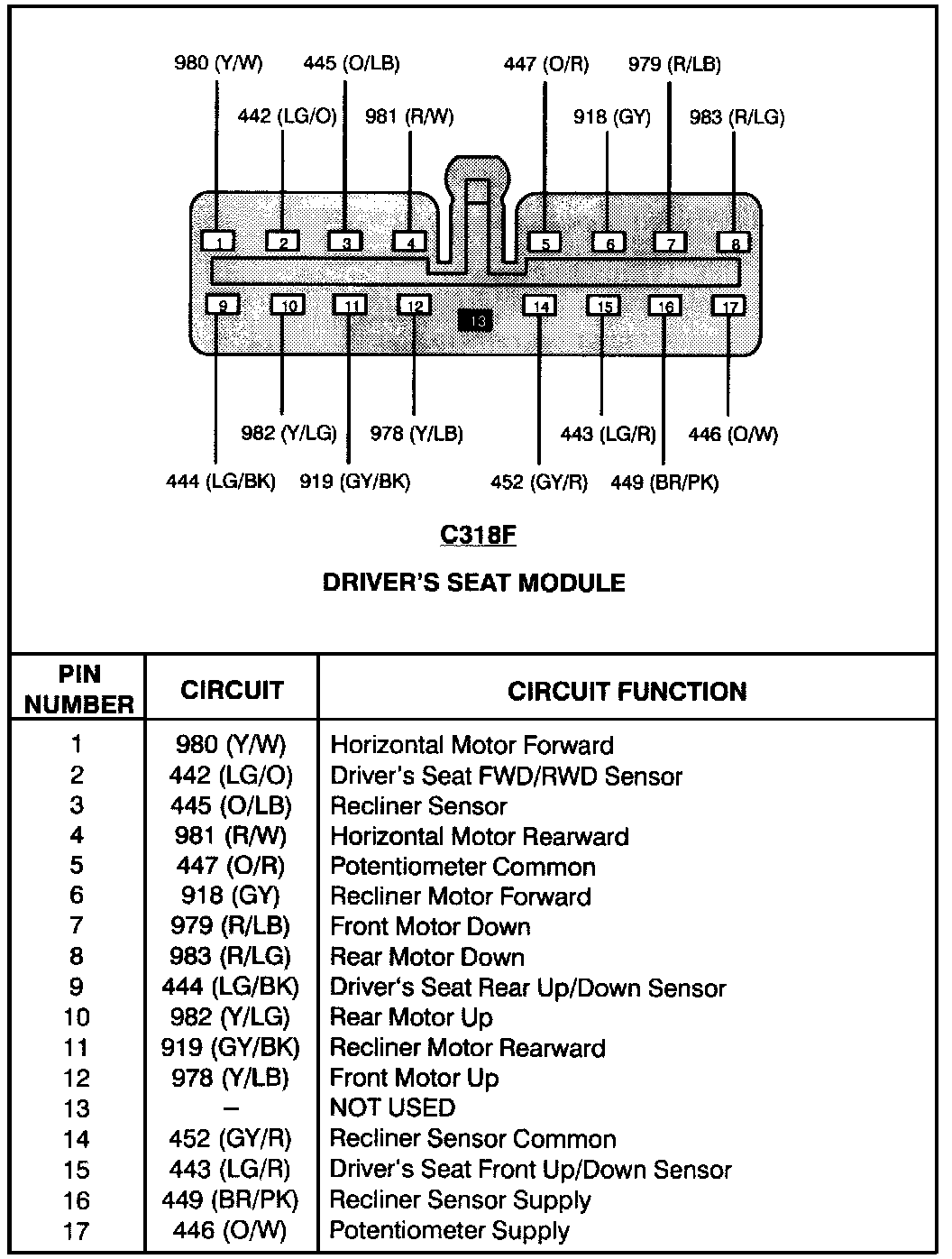 980 (Y/W) 445 (O/LB) 447 (O/R) 979 (R/LB)

442 (LG/O) 981 (R/W) 918 (GY) 983 (R/LG)

1 2 3 4 5 6 7 8

9 10 11 12 13 14 15 16 17

982 (Y/LG) 978 (Y/LB) 443 (LG/R) 446 (O/W)

444 (LG/BK) 919 (GY/BK) 452 (GY/R) 449 (BR/PK)

C318F

DRIVER'S SEAT MODULE

| PIN NUMBER | CIRCUIT | CIRCUIT FUNCTION |
|---|---|---|
| 1 | 980 (Y/W) | Horizontal Motor Forward |
| 2 | 442 (LG/O) | Driver's Seat FWD/RWD Sensor |
| 3 | 445 (O/LB) | Recliner Sensor |
| 4 | 981 (R/W) | Horizontal Motor Rearward |
| 5 | 447 (O/R) | Potentiometer Common |
| 6 | 918 (GY) | Recliner Motor Forward |
| 7 | 979 (R/LB) | Front Motor Down |
| 8 | 983 (R/LG) | Rear Motor Down |
| 9 | 444 (LG/BK) | Driver's Seat Rear Up/Down Sensor |
| 10 | 982 (Y/LG) | Rear Motor Up |
| 11 | 919 (GY/BK) | Recliner Motor Rearward |
| 12 | 978 (Y/LB) | Front Motor Up |
| 13 | – | NOT USED |
| 14 | 452 (GY/R) | Recliner Sensor Common |
| 15 | 443 (LG/R) | Driver's Seat Front Up/Down Sensor |
| 16 | 449 (BR/PK) | Recliner Sensor Supply |
| 17 | 446 (O/W) | Potentiometer Supply |