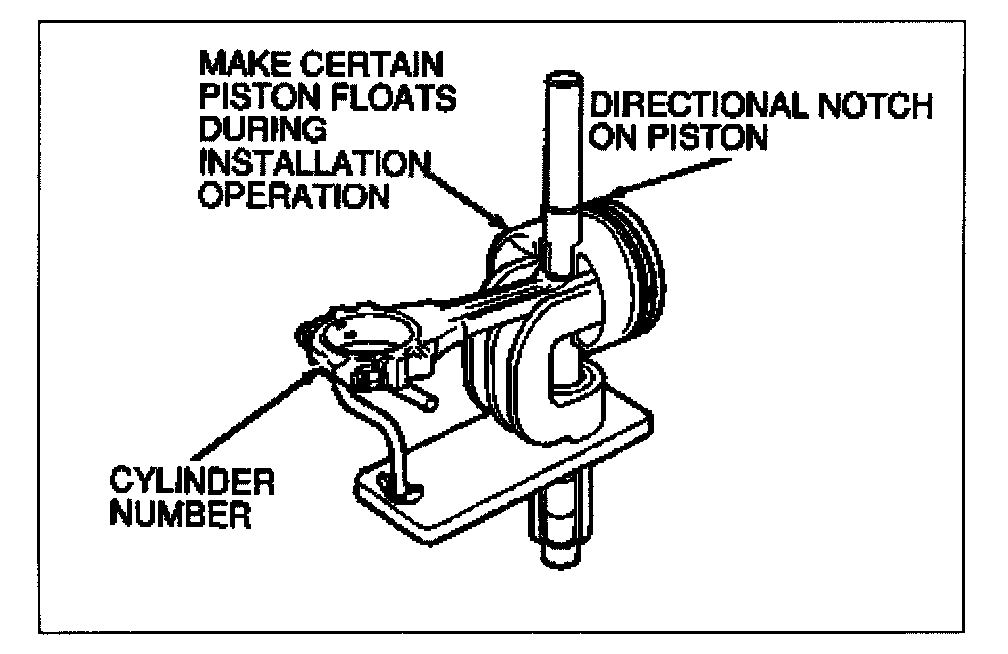 MAKE CERTAIN PISTON FLOATS DURING INSTALLATION OPERATION

DIRECTIONAL NOTCH ON PISTON

CYLINDER NUMBER