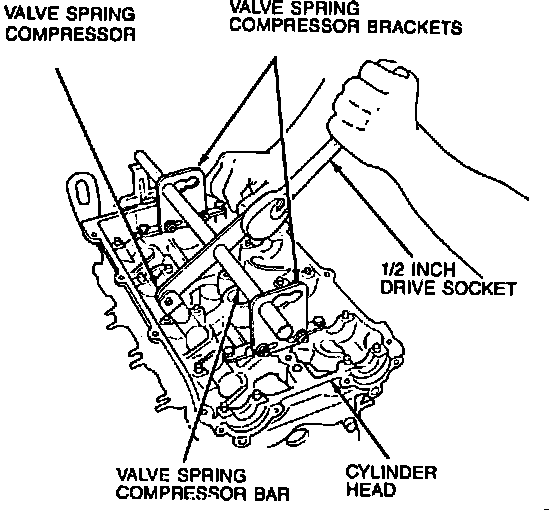 VALVE SPRING COMPRESSOR

VALVE SPRING COMPRESSOR BRACKETS

1/2 INCH DRIVE SOCKET

VALVE SPRING COMPRESSOR BAR

CYLINDER HEAD