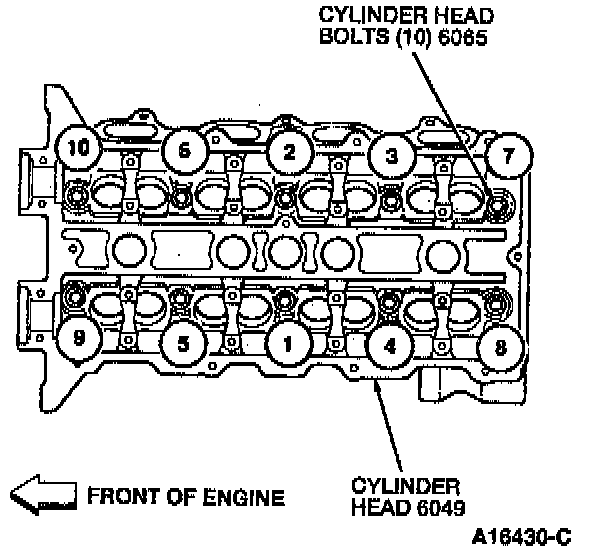 CYLINDER HEAD BOLTS (10) 6065

10
6
2
3
7

9
5
1
4
8

FRONT OF ENGINE

CYLINDER HEAD 6049

A16430-C