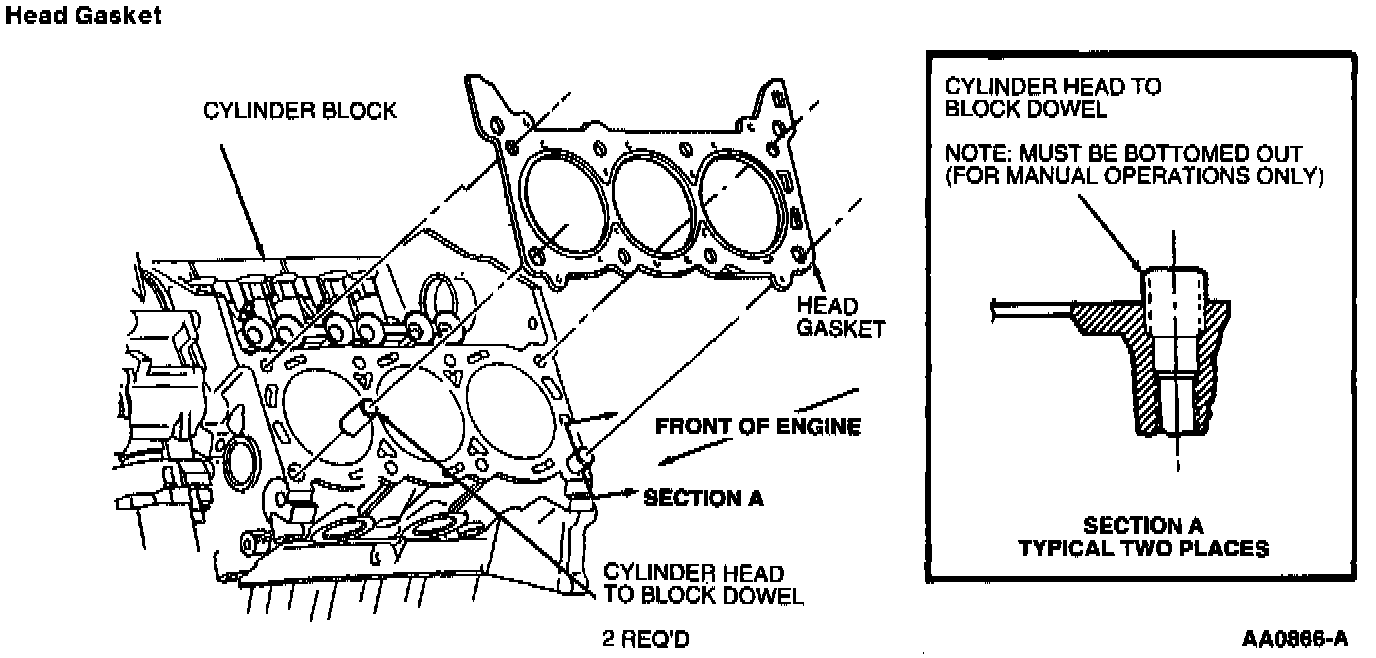 Head Gasket

CYLINDER BLOCK

HEAD GASKET

FRONT OF ENGINE

SECTION A

CYLINDER HEAD TO BLOCK DOWEL

2 REQ'D

CYLINDER HEAD TO BLOCK DOWEL

NOTE: MUST BE BOTTOMED OUT (FOR MANUAL OPERATIONS ONLY)

SECTION A
TYPICAL TWO PLACES

AA0866-A