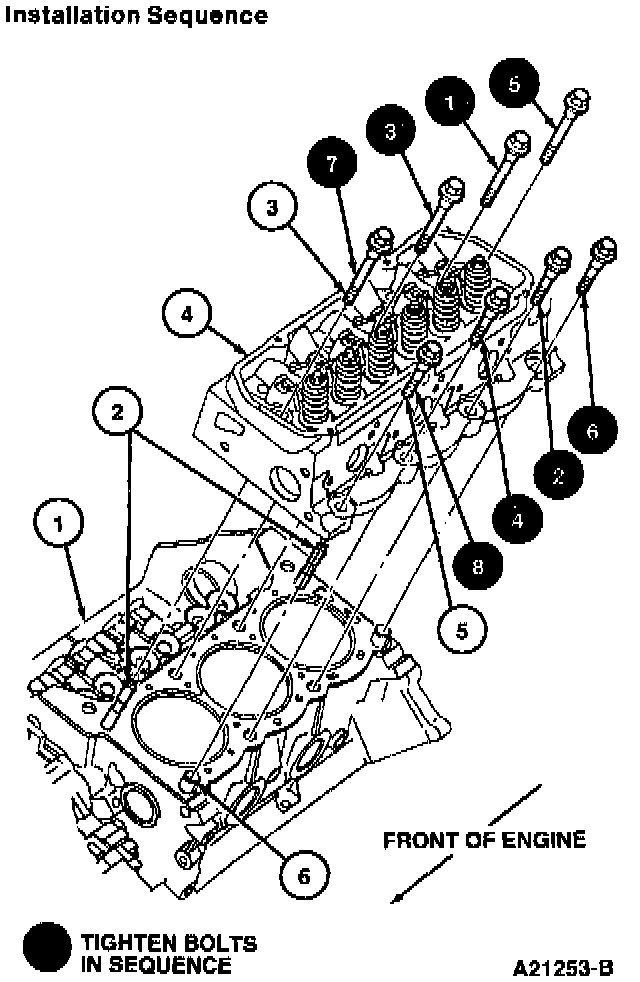 Installation Sequence

5
1
3
7
3
4
2
6
2
4
8
1
5
6

FRONT OF ENGINE

TIGHTEN BOLTS IN SEQUENCE

A21253-B