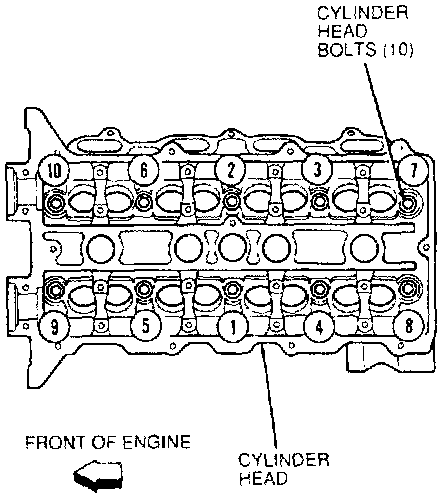 CYLINDER HEAD BOLTS (10)

10
6
2
3
7

9
5
1
4
8

FRONT OF ENGINE

CYLINDER HEAD