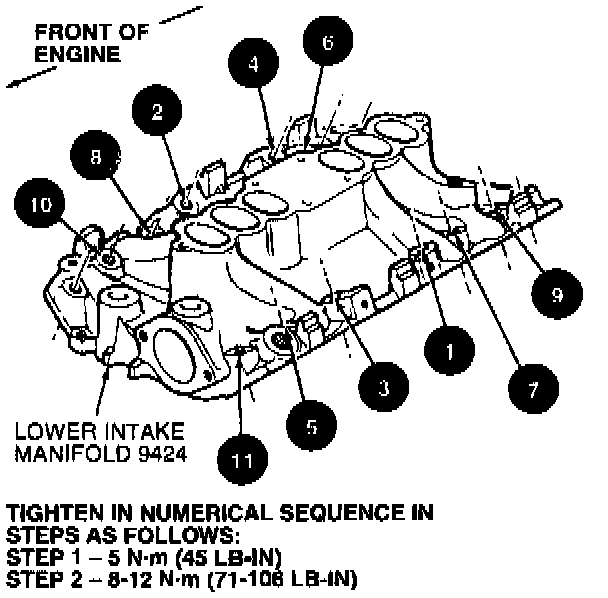 FRONT OF ENGINE

6
4
2
8
10
9
1
7
3
5
11

LOWER INTAKE MANIFOLD 9424

TIGHTEN IN NUMERICAL SEQUENCE IN STEPS AS FOLLOWS:
STEP 1 – 5 N·m (45 LB-IN)
STEP 2 – 8-12 N·m (71-106 LB-IN)