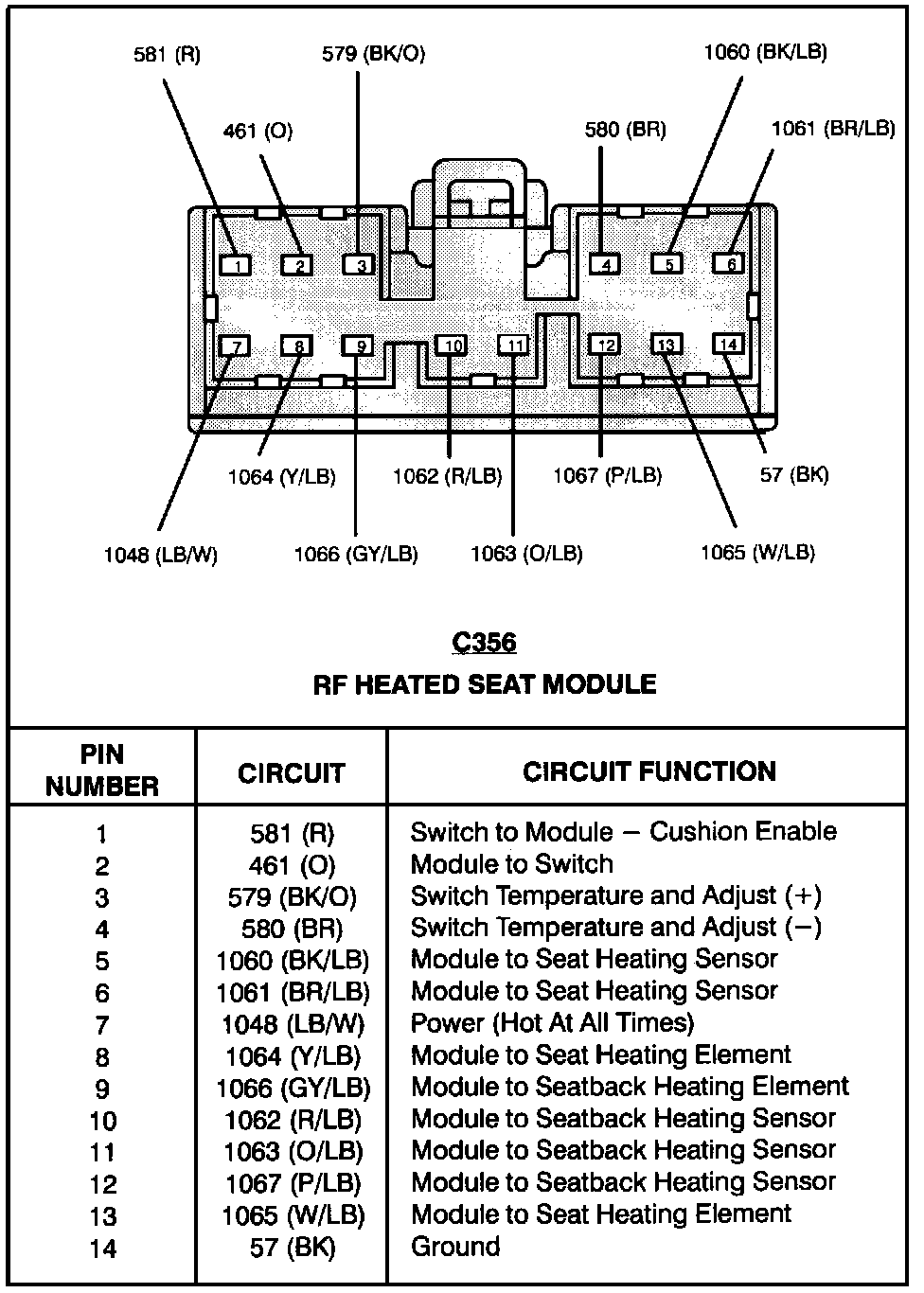 581 (R)
579 (BK/O)
1060 (BK/LB)
461 (O)
580 (BR)
1061 (BR/LB)

1 2 3 4 5 6
7 8 9 10 11 12 13 14

1064 (Y/LB)
1062 (R/LB)
1067 (P/LB)
57 (BK)
1048 (LB/W)
1066 (GY/LB)
1063 (O/LB)
1065 (W/LB)

C356
RF HEATED SEAT MODULE

| PIN NUMBER | CIRCUIT | CIRCUIT FUNCTION |
|---|---|---|
| 1 | 581 (R) | Switch to Module – Cushion Enable |
| 2 | 461 (O) | Module to Switch |
| 3 | 579 (BK/O) | Switch Temperature and Adjust (+) |
| 4 | 580 (BR) | Switch Temperature and Adjust (–) |
| 5 | 1060 (BK/LB) | Module to Seat Heating Sensor |
| 6 | 1061 (BR/LB) | Module to Seat Heating Sensor |
| 7 | 1048 (LB/W) | Power (Hot At All Times) |
| 8 | 1064 (Y/LB) | Module to Seat Heating Element |
| 9 | 1066 (GY/LB) | Module to Seatback Heating Element |
| 10 | 1062 (R/LB) | Module to Seatback Heating Sensor |
| 11 | 1063 (O/LB) | Module to Seatback Heating Sensor |
| 12 | 1067 (P/LB) | Module to Seatback Heating Sensor |
| 13 | 1065 (W/LB) | Module to Seat Heating Element |
| 14 | 57 (BK) | Ground |