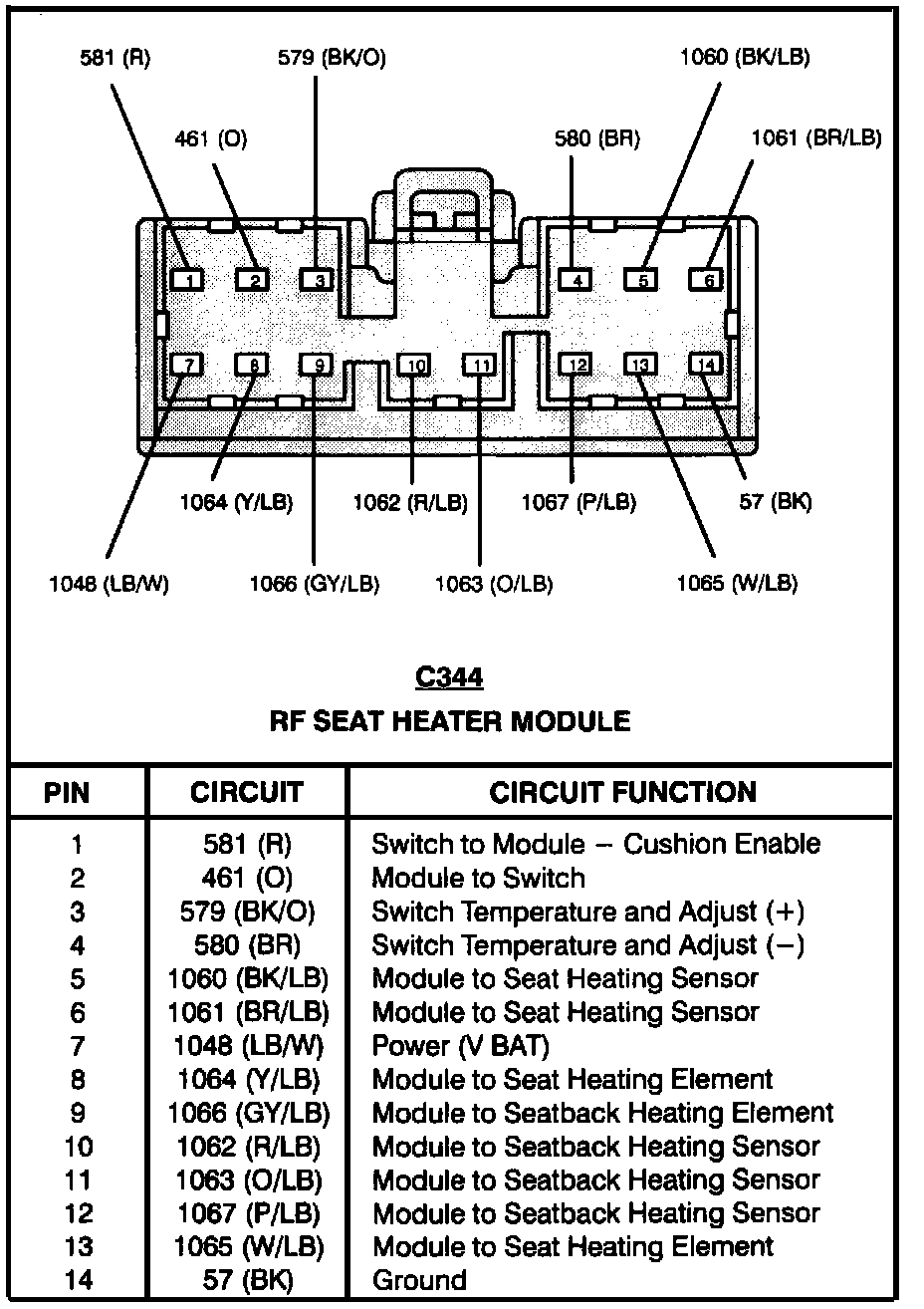 581 (R)
579 (BK/O)
1060 (BK/LB)
461 (O)
580 (BR)
1061 (BR/LB)
1
2
3
4
5
6
7
8
9
10
11
12
13
14
1064 (Y/LB)
1062 (R/LB)
1067 (P/LB)
57 (BK)
1048 (LB/W)
1066 (GY/LB)
1063 (O/LB)
1065 (W/LB)

C344
RF SEAT HEATER MODULE

| PIN | CIRCUIT | CIRCUIT FUNCTION |
|---|---|---|
| 1 | 581 (R) | Switch to Module – Cushion Enable |
| 2 | 461 (O) | Module to Switch |
| 3 | 579 (BK/O) | Switch Temperature and Adjust (+) |
| 4 | 580 (BR) | Switch Temperature and Adjust (–) |
| 5 | 1060 (BK/LB) | Module to Seat Heating Sensor |
| 6 | 1061 (BR/LB) | Module to Seat Heating Sensor |
| 7 | 1048 (LB/W) | Power (V BAT) |
| 8 | 1064 (Y/LB) | Module to Seat Heating Element |
| 9 | 1066 (GY/LB) | Module to Seatback Heating Element |
| 10 | 1062 (R/LB) | Module to Seatback Heating Sensor |
| 11 | 1063 (O/LB) | Module to Seatback Heating Sensor |
| 12 | 1067 (P/LB) | Module to Seatback Heating Sensor |
| 13 | 1065 (W/LB) | Module to Seat Heating Element |
| 14 | 57 (BK) | Ground |