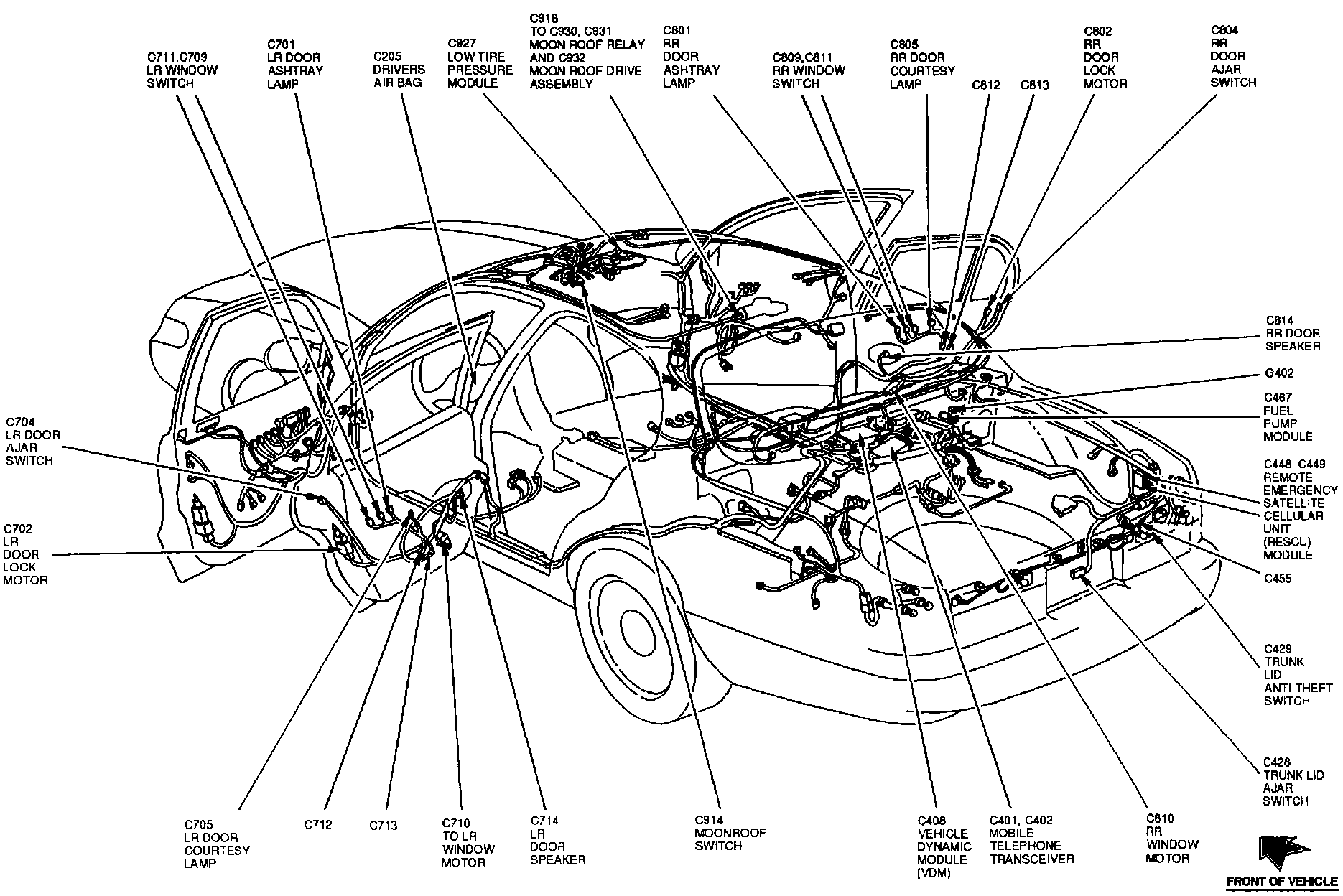 C711,C709
LR WINDOW
SWITCH

C701
LR DOOR
ASHTRAY
LAMP

C205
DRIVERS
AIR BAG

C927
LOW TIRE
PRESSURE
MODULE

C918
TO C930, C931
MOON ROOF RELAY
AND C932
MOON ROOF DRIVE
ASSEMBLY

C801
RR
DOOR
ASHTRAY
LAMP

C809,C811
RR WINDOW
SWITCH

C805
RR DOOR
COURTESY
LAMP

C812

C813

C802
RR
DOOR
LOCK
MOTOR

C804
RR
DOOR
AJAR
SWITCH

C814
RR DOOR
SPEAKER

G402

C467
FUEL
PUMP
MODULE

C448, C449
REMOTE
EMERGENCY
SATELLITE
CELLULAR
UNIT
(RESCU)
MODULE

C455

C429
TRUNK
LID
ANTI-THEFT
SWITCH

C428
TRUNK LID
AJAR
SWITCH

C704
LR DOOR
AJAR
SWITCH

C702
LR
DOOR
LOCK
MOTOR

C705
LR DOOR
COURTESY
LAMP

C712

C713

C710
TO LR
WINDOW
MOTOR

C714
LR
DOOR
SPEAKER

C914
MOONROOF
SWITCH

C408
VEHICLE
DYNAMIC
MODULE
(VDM)

C401, C402
MOBILE
TELEPHONE
TRANSCEIVER

C810
RR
WINDOW
MOTOR

FRONT OF VEHICLE