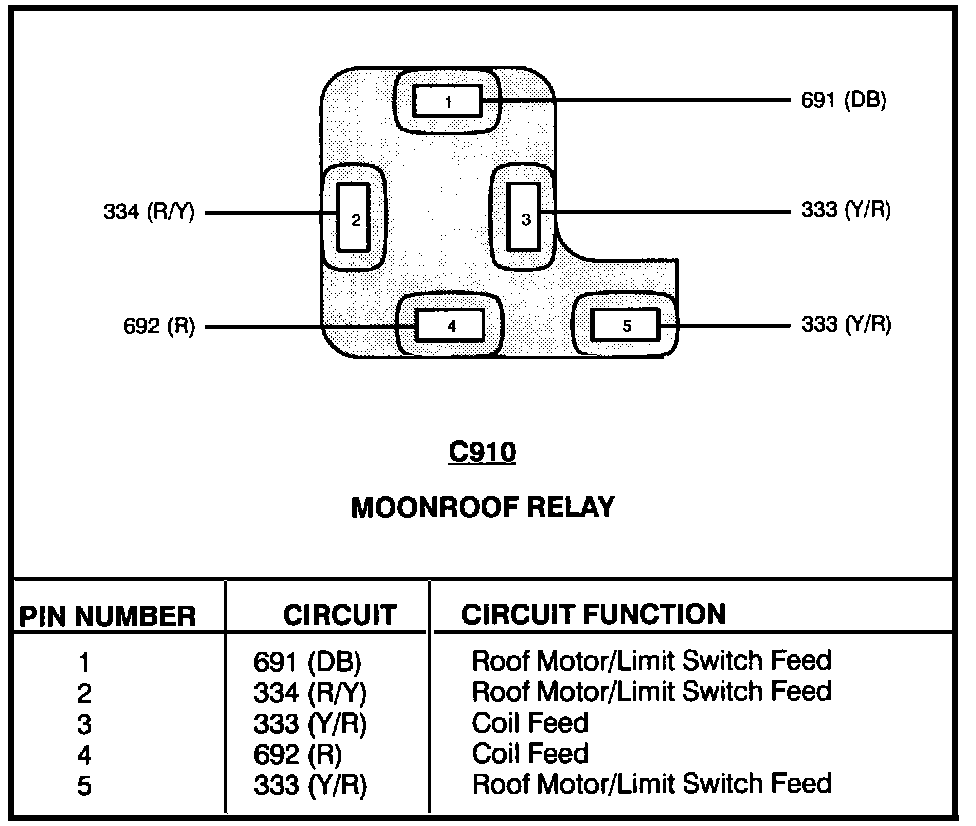 1
691 (DB)
334 (R/Y)
2
3
333 (Y/R)
692 (R)
4
5
333 (Y/R)

C910

MOONROOF RELAY

| PIN NUMBER | CIRCUIT | CIRCUIT FUNCTION |
|---|---|---|
| 1 | 691 (DB) | Roof Motor/Limit Switch Feed |
| 2 | 334 (R/Y) | Roof Motor/Limit Switch Feed |
| 3 | 333 (Y/R) | Coil Feed |
| 4 | 692 (R) | Coil Feed |
| 5 | 333 (Y/R) | Roof Motor/Limit Switch Feed |