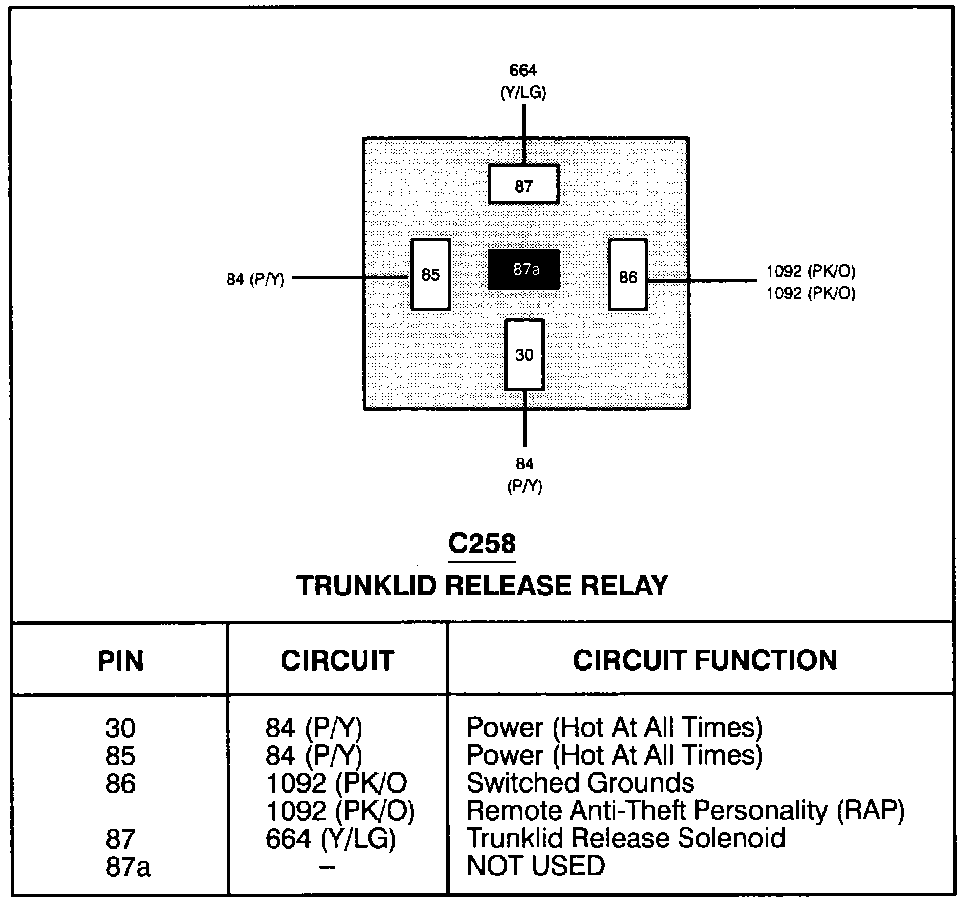 664
(Y/LG)

87

84 (P/Y)

85

87a

86

1092 (PK/O)
1092 (PK/O)

30

84
(P/Y)

C258
TRUNKLID RELEASE RELAY

| PIN | CIRCUIT | CIRCUIT FUNCTION |
|---|---|---|
| 30 | 84 (P/Y) | Power (Hot At All Times) |
| 85 | 84 (P/Y) | Power (Hot At All Times) |
| 86 | 1092 (PK/O | Switched Grounds |
| | 1092 (PK/O) | Remote Anti-Theft Personality (RAP) |
| 87 | 664 (Y/LG) | Trunklid Release Solenoid |
| 87a | – | NOT USED |