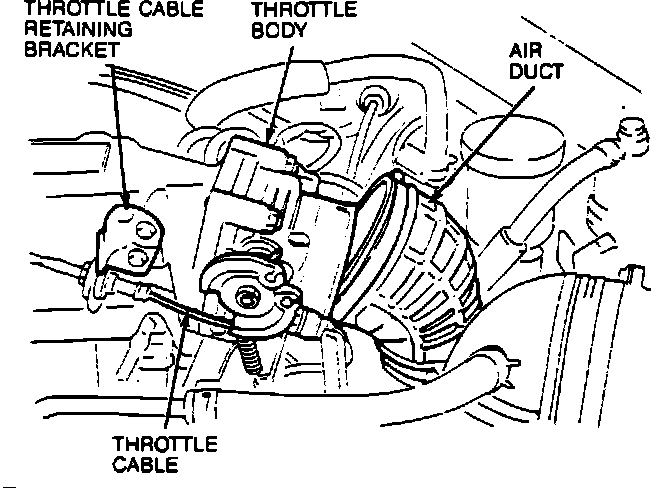 THROTTLE CABLE RETAINING BRACKET

THROTTLE BODY

AIR DUCT

THROTTLE CABLE