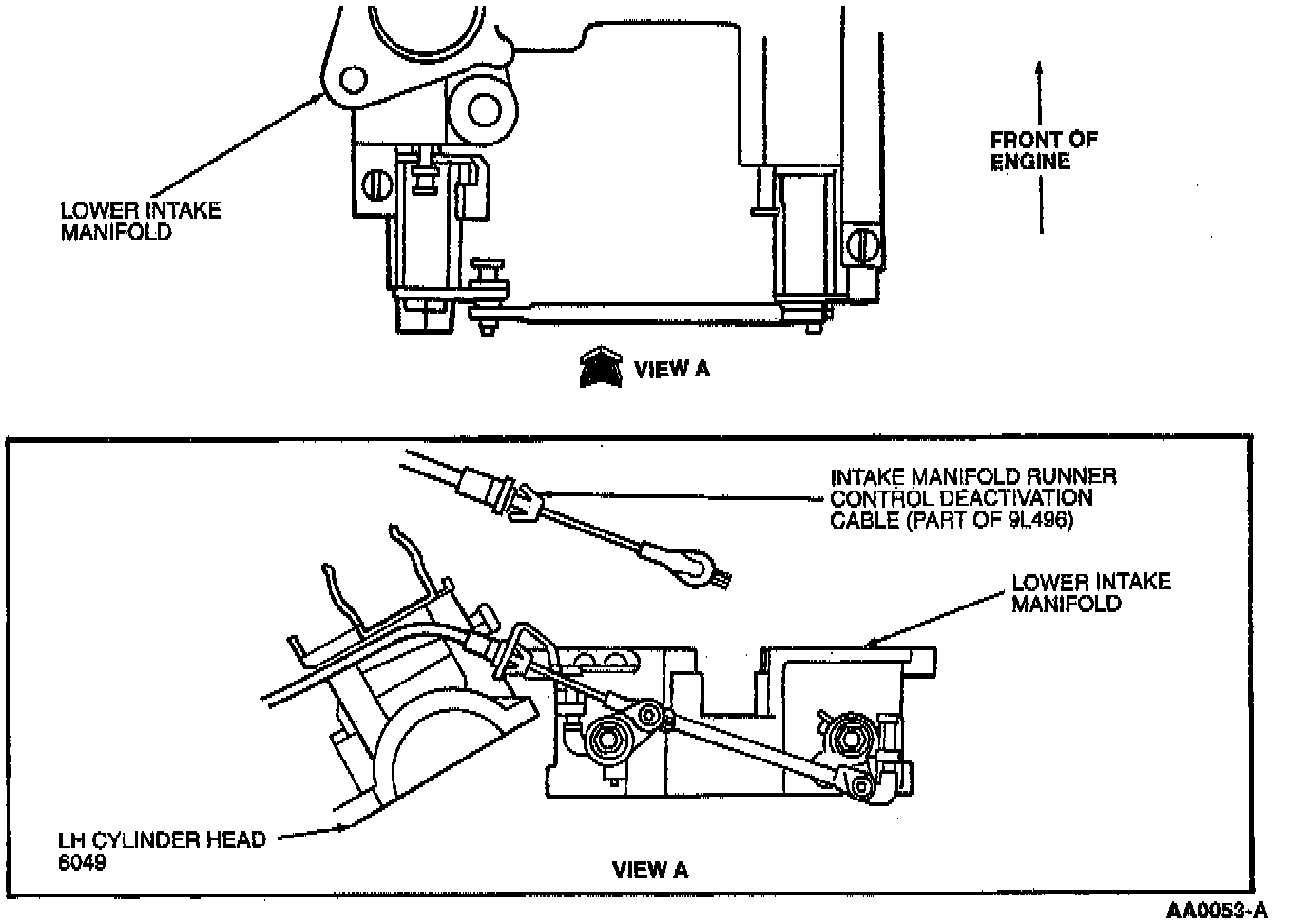 LOWER INTAKE MANIFOLD

FRONT OF ENGINE

VIEW A

INTAKE MANIFOLD RUNNER CONTROL DEACTIVATION CABLE (PART OF 9L496)

LOWER INTAKE MANIFOLD

LH CYLINDER HEAD 6049

VIEW A

AA0053-A