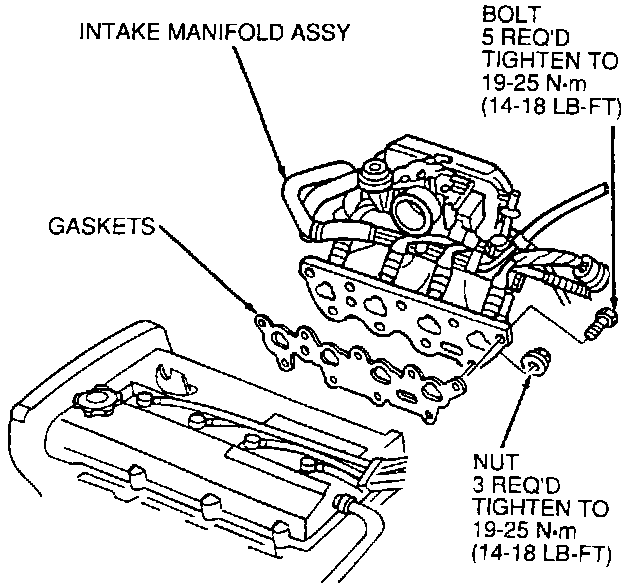 INTAKE MANIFOLD ASSY

BOLT
5 REQ'D
TIGHTEN TO
19-25 N·m
(14-18 LB-FT)

GASKETS

NUT
3 REQ'D
TIGHTEN TO
19-25 N·m
(14-18 LB-FT)