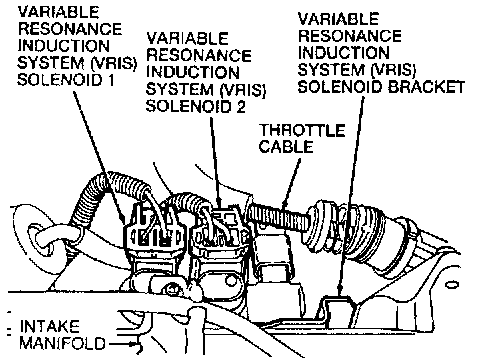 VARIABLE RESONANCE INDUCTION SYSTEM (VRIS) SOLENOID 1

VARIABLE RESONANCE INDUCTION SYSTEM (VRIS) SOLENOID 2

VARIABLE RESONANCE INDUCTION SYSTEM (VRIS) SOLENOID BRACKET

THROTTLE CABLE

INTAKE MANIFOLD