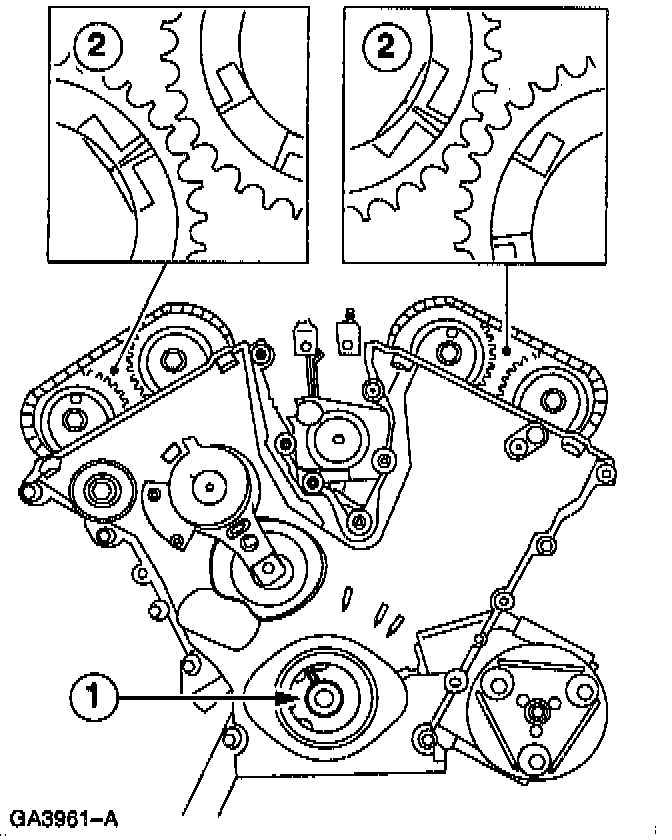 2

2

1

GA3961–A