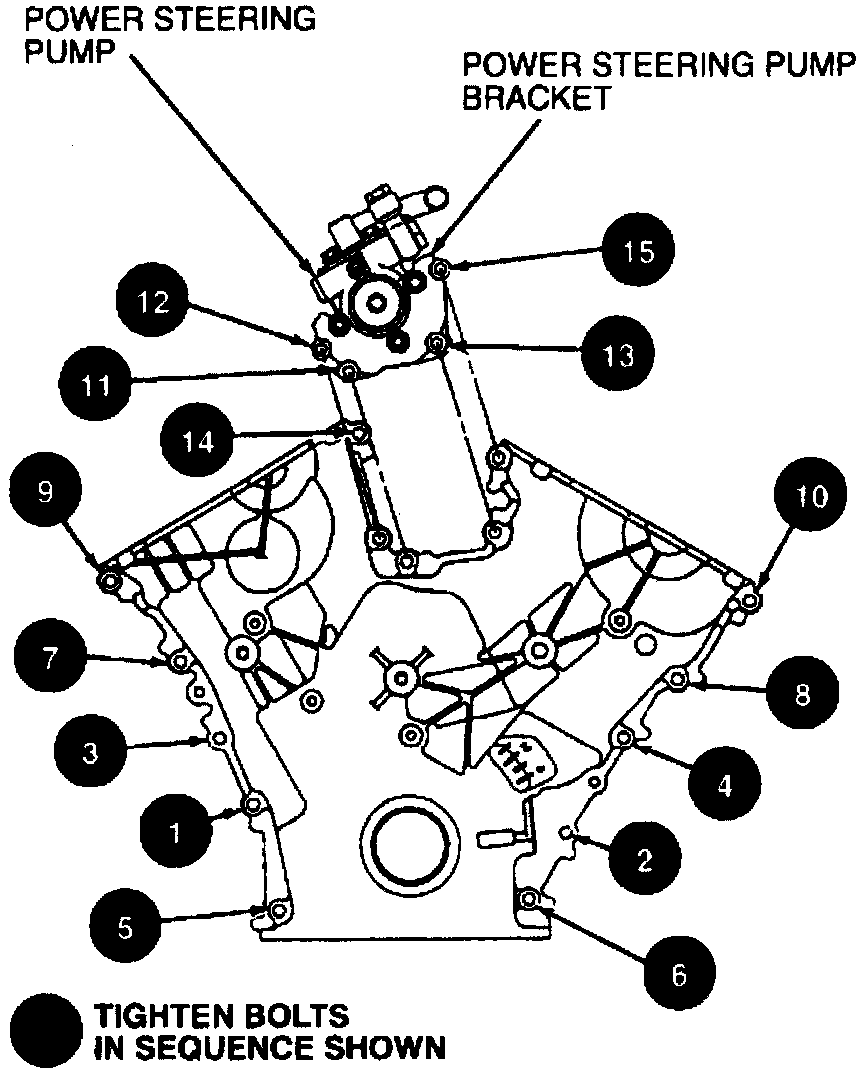 POWER STEERING PUMP

POWER STEERING PUMP BRACKET

15

12

13

11

14

9

10

7

8

3

4

1

2

5

6

TIGHTEN BOLTS IN SEQUENCE SHOWN