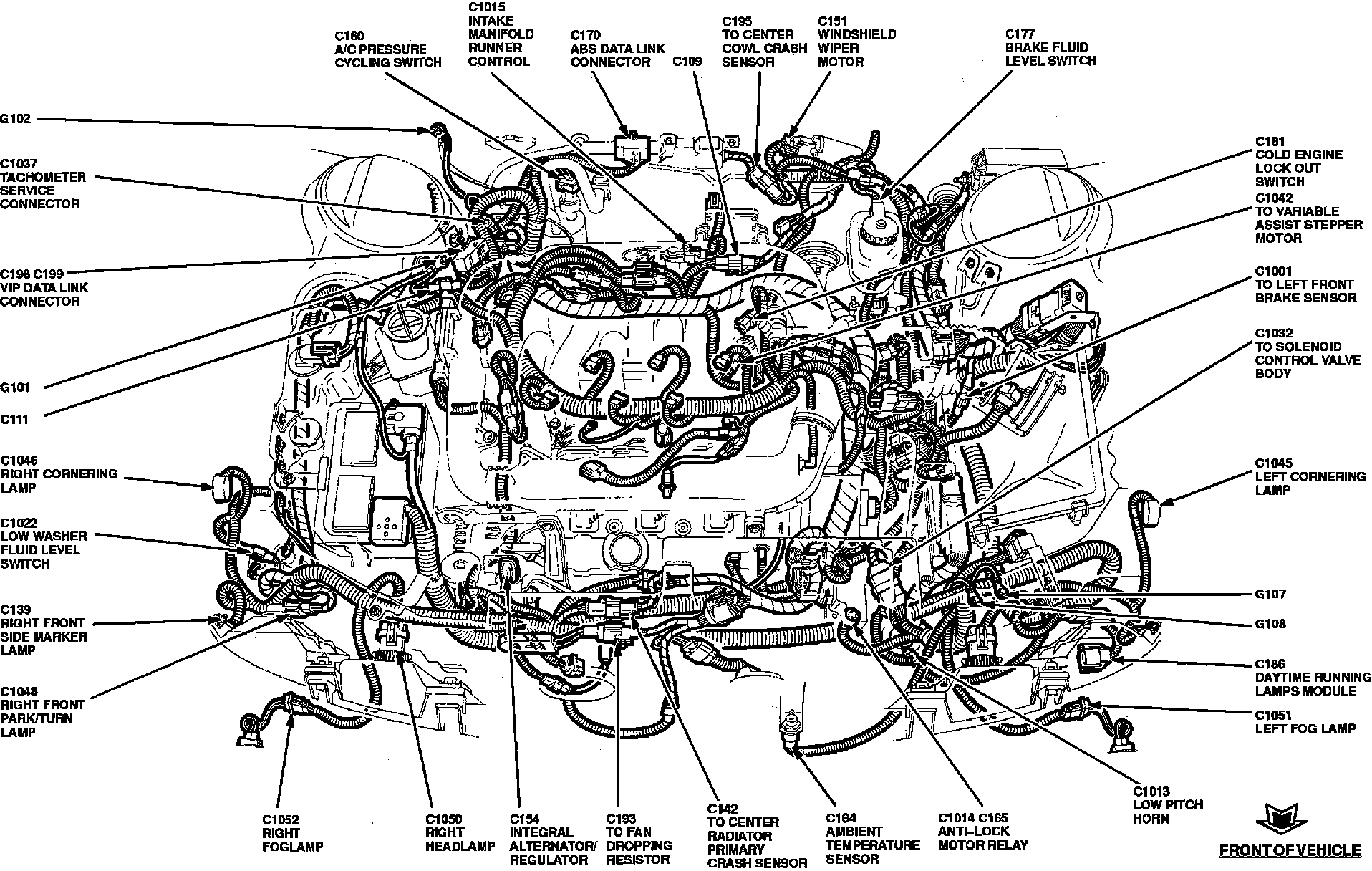 C160
A/C PRESSURE
CYCLING SWITCH

C1015
INTAKE
MANIFOLD
RUNNER
CONTROL

C170
ABS DATA LINK
CONNECTOR

C109

C195
TO CENTER
COWL CRASH
SENSOR

C151
WINDSHIELD
WIPER
MOTOR

C177
BRAKE FLUID
LEVEL SWITCH

G102

C1037
TACHOMETER
SERVICE
CONNECTOR

C198 C199
VIP DATA LINK
CONNECTOR

G101

C111

C1046
RIGHT CORNERING
LAMP

C1022
LOW WASHER
FLUID LEVEL
SWITCH

C139
RIGHT FRONT
SIDE MARKER
LAMP

C1048
RIGHT FRONT
PARK/TURN
LAMP

C181
COLD ENGINE
LOCK OUT
SWITCH

C1042
TO VARIABLE
ASSIST STEPPER
MOTOR

C1001
TO LEFT FRONT
BRAKE SENSOR

C1032
TO SOLENOID
CONTROL VALVE
BODY

C1045
LEFT CORNERING
LAMP

G107

G108

C186
DAYTIME RUNNING
LAMPS MODULE

C1051
LEFT FOG LAMP

C1052
RIGHT
FOGLAMP

C1050
RIGHT
HEADLAMP

C154
INTEGRAL
ALTERNATOR/
REGULATOR

C193
TO FAN
DROPPING
RESISTOR

C142
TO CENTER
RADIATOR
PRIMARY
CRASH SENSOR

C164
AMBIENT
TEMPERATURE
SENSOR

C1014 C165
ANTI-LOCK
MOTOR RELAY

C1013
LOW PITCH
HORN

FRONT OF VEHICLE