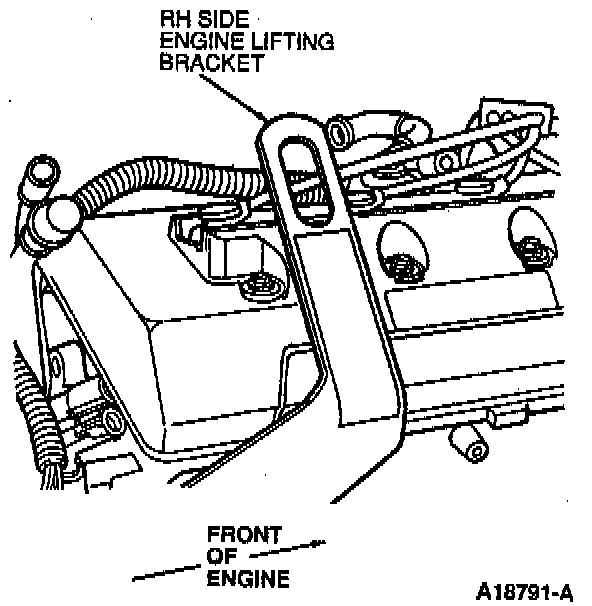 RH SIDE ENGINE LIFTING BRACKET

FRONT OF ENGINE

A18791-A