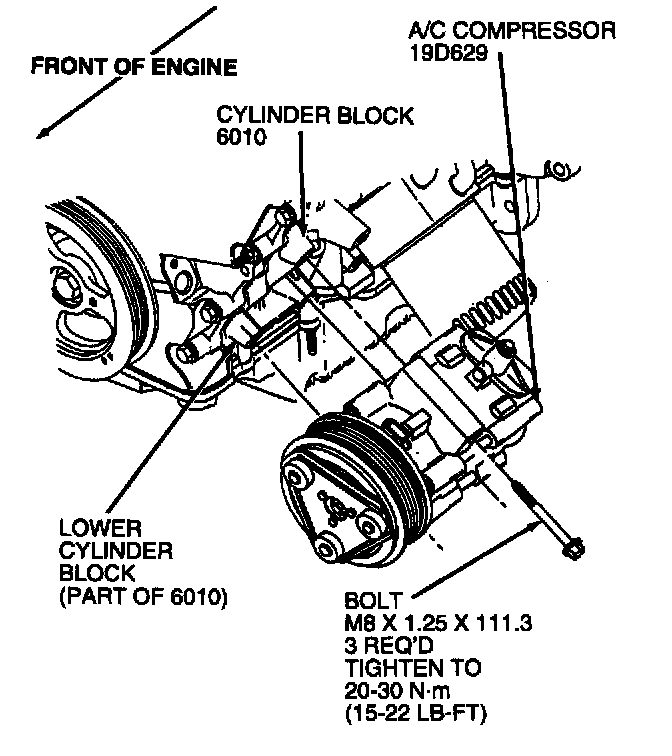 FRONT OF ENGINE

A/C COMPRESSOR
19D629

CYLINDER BLOCK
6010

LOWER
CYLINDER
BLOCK
(PART OF 6010)

BOLT
M8 X 1.25 X 111.3
3 REQ'D
TIGHTEN TO
20-30 N·m
(15-22 LB-FT)