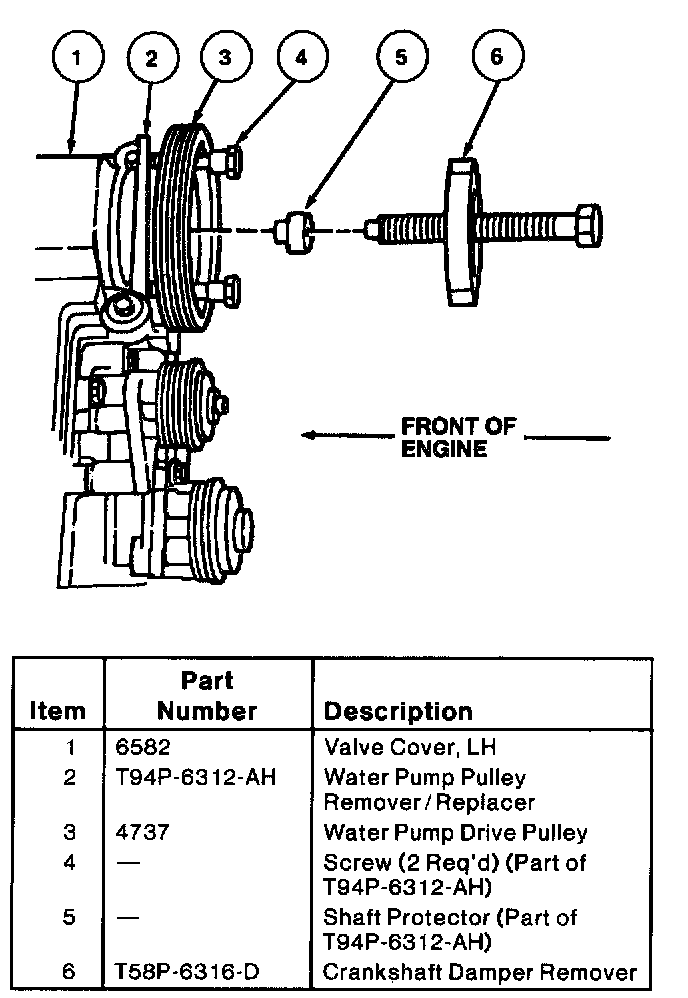 1 2 3 4 5 6

FRONT OF ENGINE

| Item | Part Number | Description |
|---|---|---|
| 1 | 6582 | Valve Cover, LH |
| 2 | T94P-6312-AH | Water Pump Pulley Remover / Replacer |
| 3 | 4737 | Water Pump Drive Pulley |
| 4 | — | Screw (2 Req'd) (Part of T94P-6312-AH) |
| 5 | — | Shaft Protector (Part of T94P-6312-AH) |
| 6 | T58P-6316-D | Crankshaft Damper Remover |