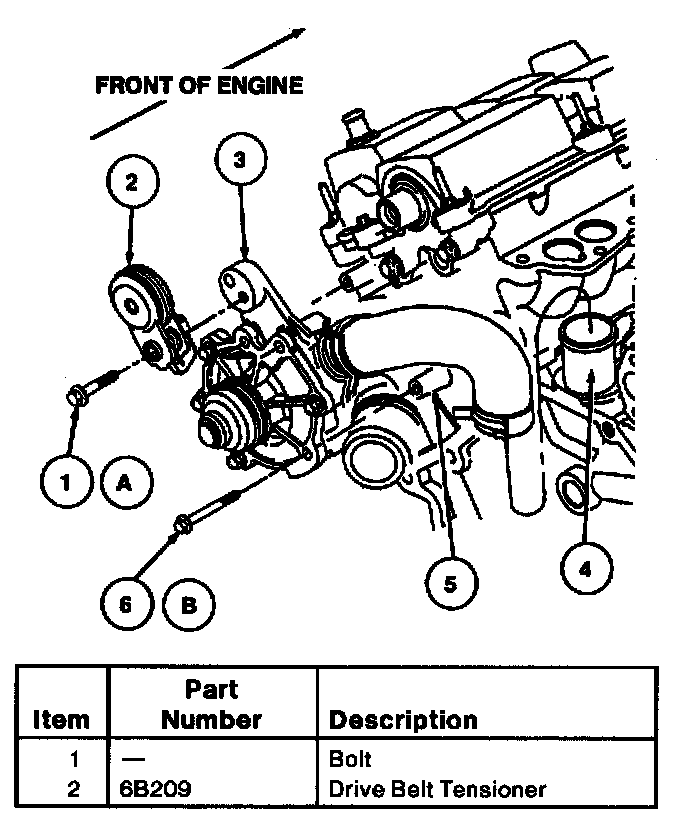 FRONT OF ENGINE

2

3

1 A

6 B

5

4

| Item | Part Number | Description |
|---|---|---|
| 1 | — | Bolt |
| 2 | 6B209 | Drive Belt Tensioner |