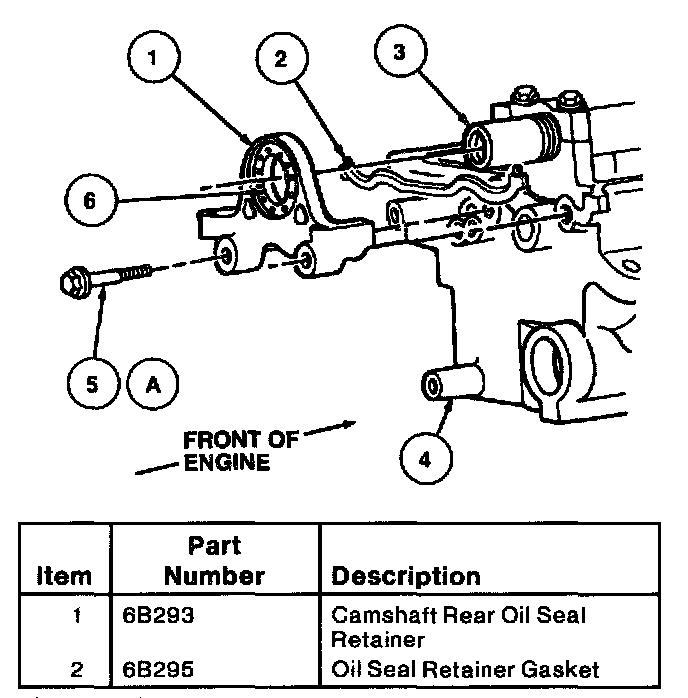 1
2
3
6
5
A
4
FRONT OF ENGINE

| Item | Part Number | Description |
|---|---|---|
| 1 | 6B293 | Camshaft Rear Oil Seal Retainer |
| 2 | 6B295 | Oil Seal Retainer Gasket |