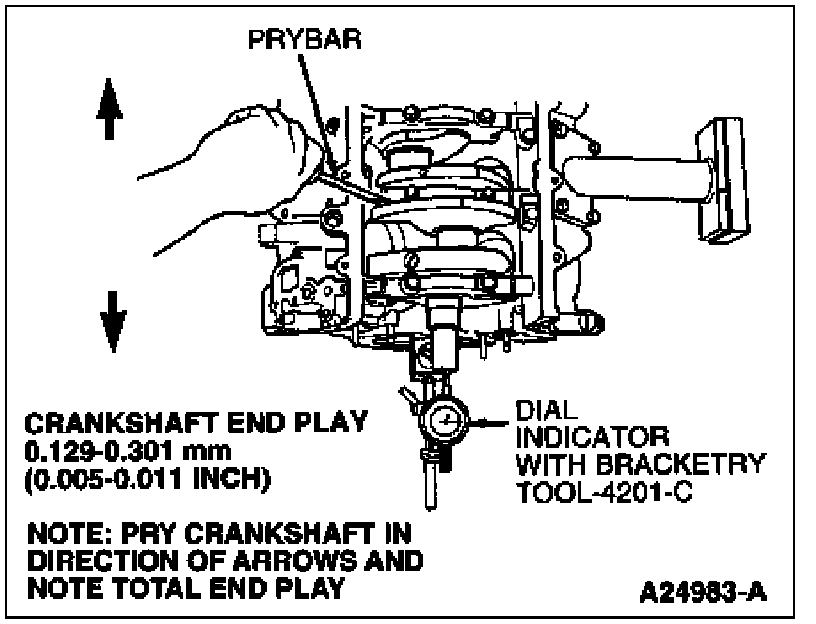 PRYBAR

CRANKSHAFT END PLAY
0.129-0.301 mm
(0.005-0.011 INCH)

DIAL
INDICATOR
WITH BRACKETRY
TOOL-4201-C

NOTE: PRY CRANKSHAFT IN DIRECTION OF ARROWS AND NOTE TOTAL END PLAY

A24983-A