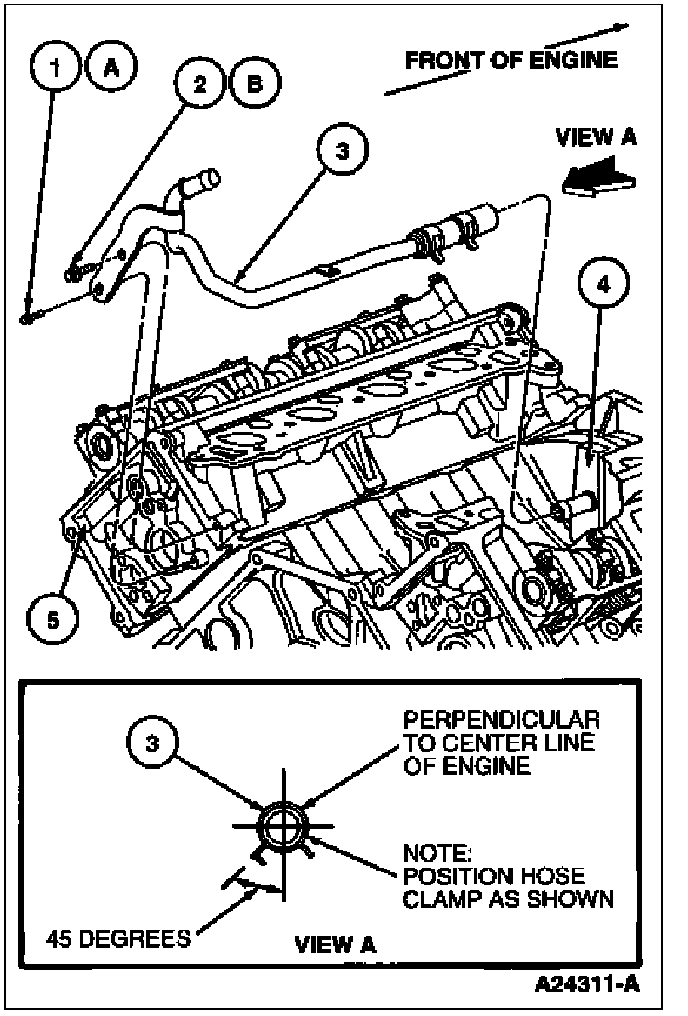 1 A
2 B
FRONT OF ENGINE
3
VIEW A
4
5

3
PERPENDICULAR TO CENTER LINE OF ENGINE
NOTE: POSITION HOSE CLAMP AS SHOWN
45 DEGREES
VIEW A
A24311-A