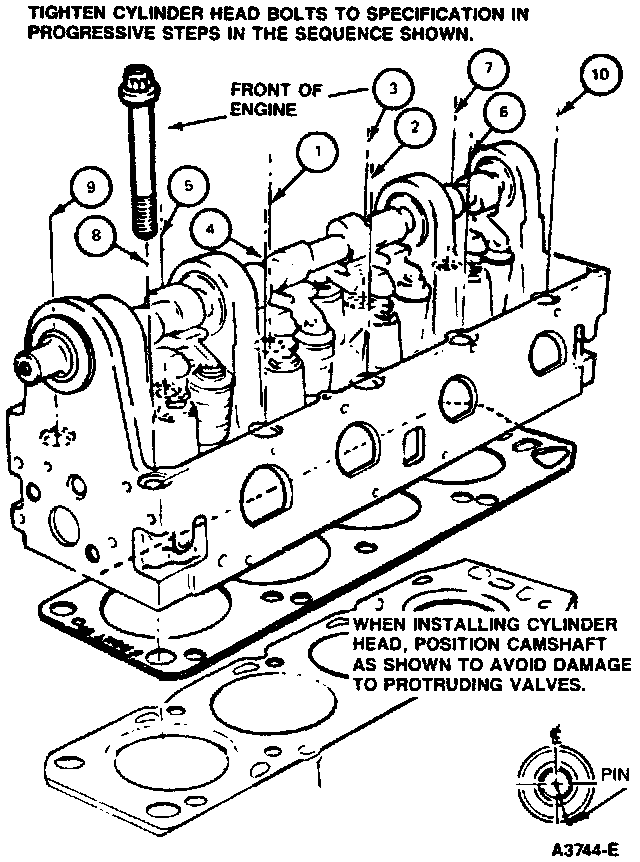 TIGHTEN CYLINDER HEAD BOLTS TO SPECIFICATION IN PROGRESSIVE STEPS IN THE SEQUENCE SHOWN.

FRONT OF ENGINE

3
7
10
2
6
1
9
5
8
4

WHEN INSTALLING CYLINDER HEAD, POSITION CAMSHAFT AS SHOWN TO AVOID DAMAGE TO PROTRUDING VALVES.

PIN

A3744-E