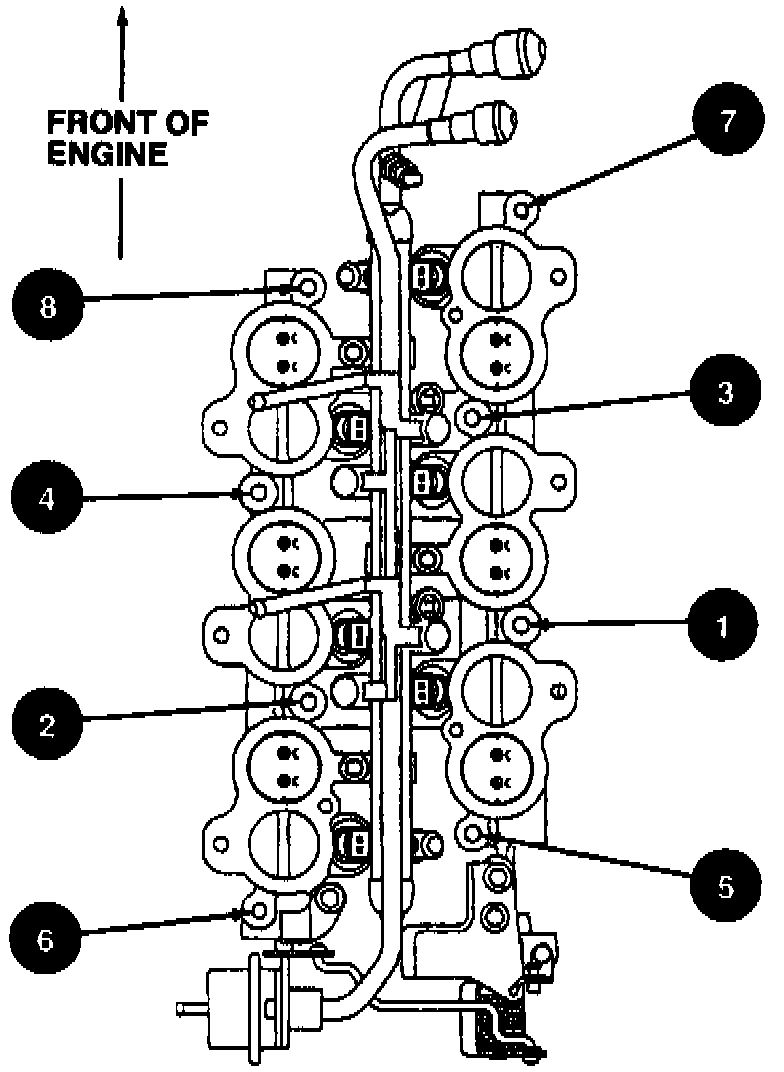 FRONT OF ENGINE

7
8
3
4
1
2
5
6