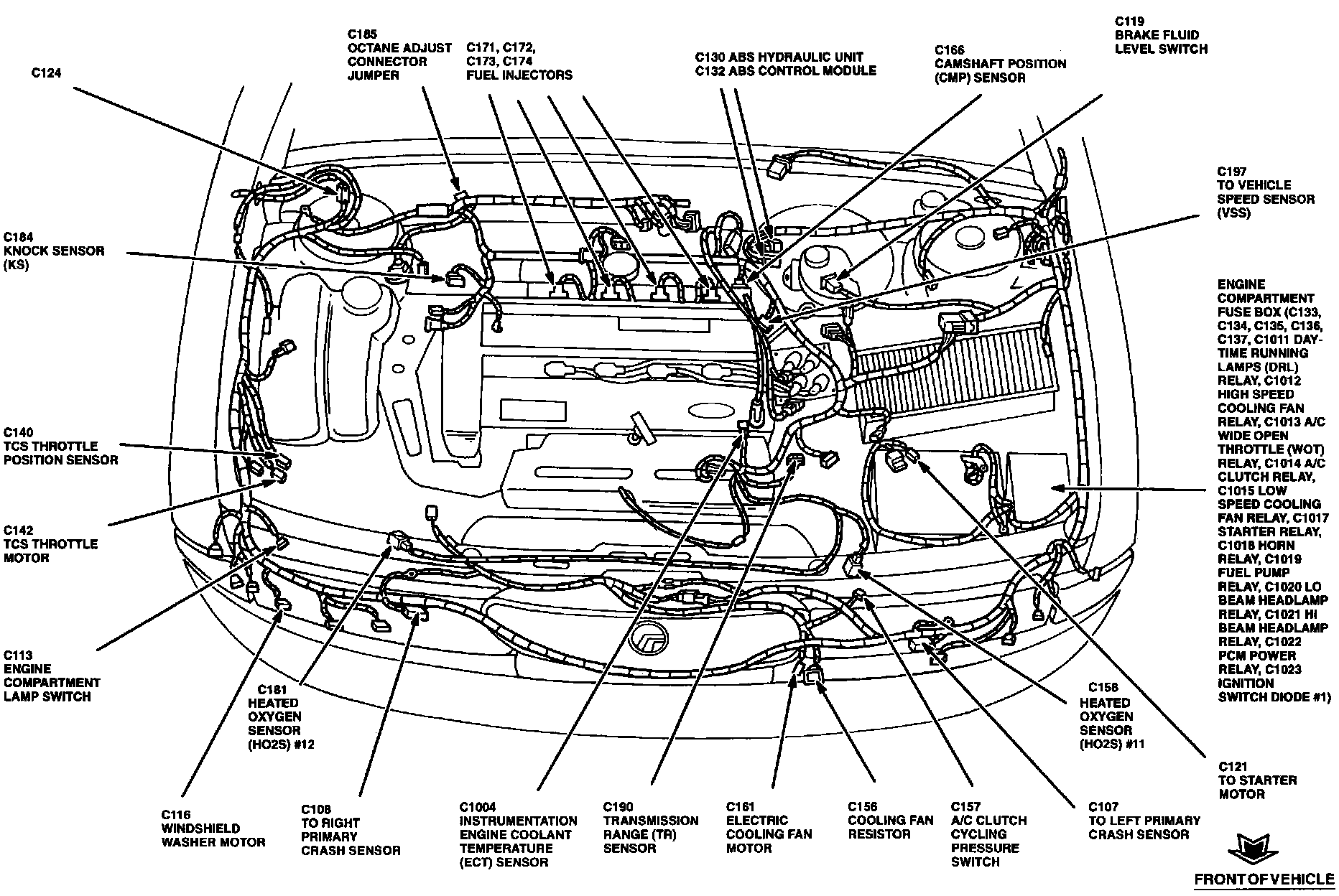 C124

C185
OCTANE ADJUST
CONNECTOR
JUMPER

C171, C172,
C173, C174
FUEL INJECTORS

C130 ABS HYDRAULIC UNIT
C132 ABS CONTROL MODULE

C166
CAMSHAFT POSITION
(CMP) SENSOR

C119
BRAKE FLUID
LEVEL SWITCH

C197
TO VEHICLE
SPEED SENSOR
(VSS)

C184
KNOCK SENSOR
(KS)

ENGINE
COMPARTMENT
FUSE BOX (C133,
C134, C135, C136,
C137, C1011 DAYTIME RUNNING
LAMPS (DRL)
RELAY, C1012
HIGH SPEED
COOLING FAN
RELAY, C1013 A/C
WIDE OPEN
THROTTLE (WOT)
RELAY, C1014 A/C
CLUTCH RELAY,
C1015 LOW
SPEED COOLING
FAN RELAY, C1017
STARTER RELAY,
C1018 HORN
RELAY, C1019
FUEL PUMP
RELAY, C1020 LO
BEAM HEADLAMP
RELAY, C1021 HI
BEAM HEADLAMP
RELAY, C1022
PCM POWER
RELAY, C1023
IGNITION
SWITCH DIODE #1)

C140
TCS THROTTLE
POSITION SENSOR

C142
TCS THROTTLE
MOTOR

C113
ENGINE
COMPARTMENT
LAMP SWITCH

C181
HEATED
OXYGEN
SENSOR
(HO2S) #12

C158
HEATED
OXYGEN
SENSOR
(HO2S) #11

C121
TO STARTER
MOTOR

C116
WINDSHIELD
WASHER MOTOR

C108
TO RIGHT
PRIMARY
CRASH SENSOR

C1004
INSTRUMENTATION
ENGINE COOLANT
TEMPERATURE
(ECT) SENSOR

C190
TRANSMISSION
RANGE (TR)
SENSOR

C161
ELECTRIC
COOLING FAN
MOTOR

C156
COOLING FAN
RESISTOR

C157
A/C CLUTCH
CYCLING
PRESSURE
SWITCH

C107
TO LEFT PRIMARY
CRASH SENSOR

FRONT OF VEHICLE