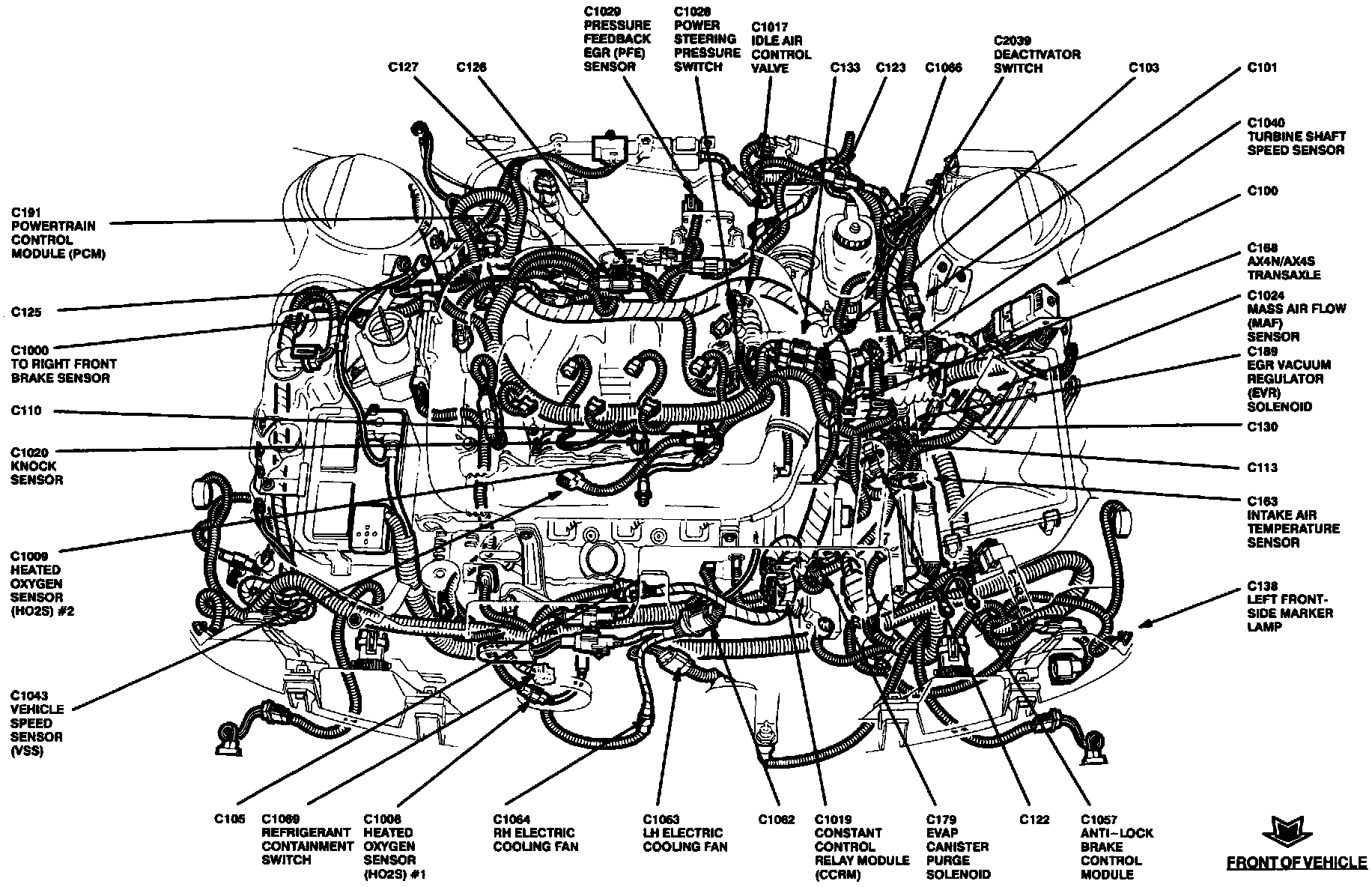 C127
C126
C1020 PRESSURE FEEDBACK EGR (PFE) SENSOR
C1028 POWER STEERING PRESSURE SWITCH
C1017 IDLE AIR CONTROL VALVE
C133
C123
C1066
C2039 DEACTIVATOR SWITCH
C103
C101
C1040 TURBINE SHAFT SPEED SENSOR
C100
C168 AX4N/AX4S TRANSAXLE
C1024 MASS AIR FLOW (MAF) SENSOR
C189 EGR VACUUM REGULATOR (EVR) SOLENOID
C130
C113
C163 INTAKE AIR TEMPERATURE SENSOR
C138 LEFT FRONT-SIDE MARKER LAMP
C191 POWERTRAIN CONTROL MODULE (PCM)
C125
C1000 TO RIGHT FRONT BRAKE SENSOR
C110
C1020 KNOCK SENSOR
C1009 HEATED OXYGEN SENSOR (HO2S) #2
C1043 VEHICLE SPEED SENSOR (VSS)
C105
C1069 REFRIGERANT CONTAINMENT SWITCH
C1008 HEATED OXYGEN SENSOR (HO2S) #1
C1064 RH ELECTRIC COOLING FAN
C1063 LH ELECTRIC COOLING FAN
C1062
C1019 CONSTANT CONTROL RELAY MODULE (CCRM)
C179 EVAP CANISTER PURGE SOLENOID
C122
C1057 ANTI-LOCK BRAKE CONTROL MODULE
FRONT OF VEHICLE