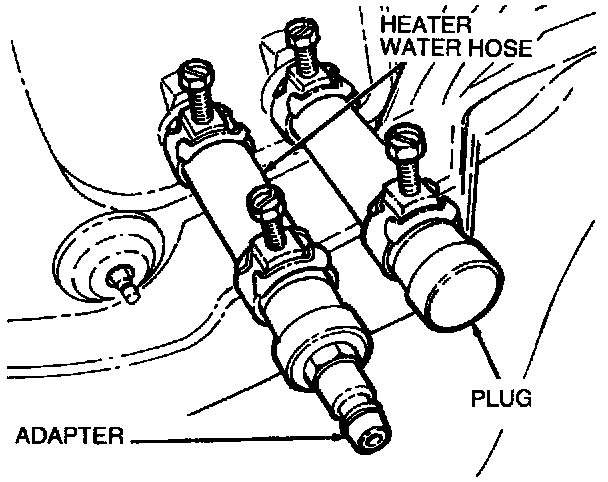 HEATER WATER HOSE

PLUG

ADAPTER